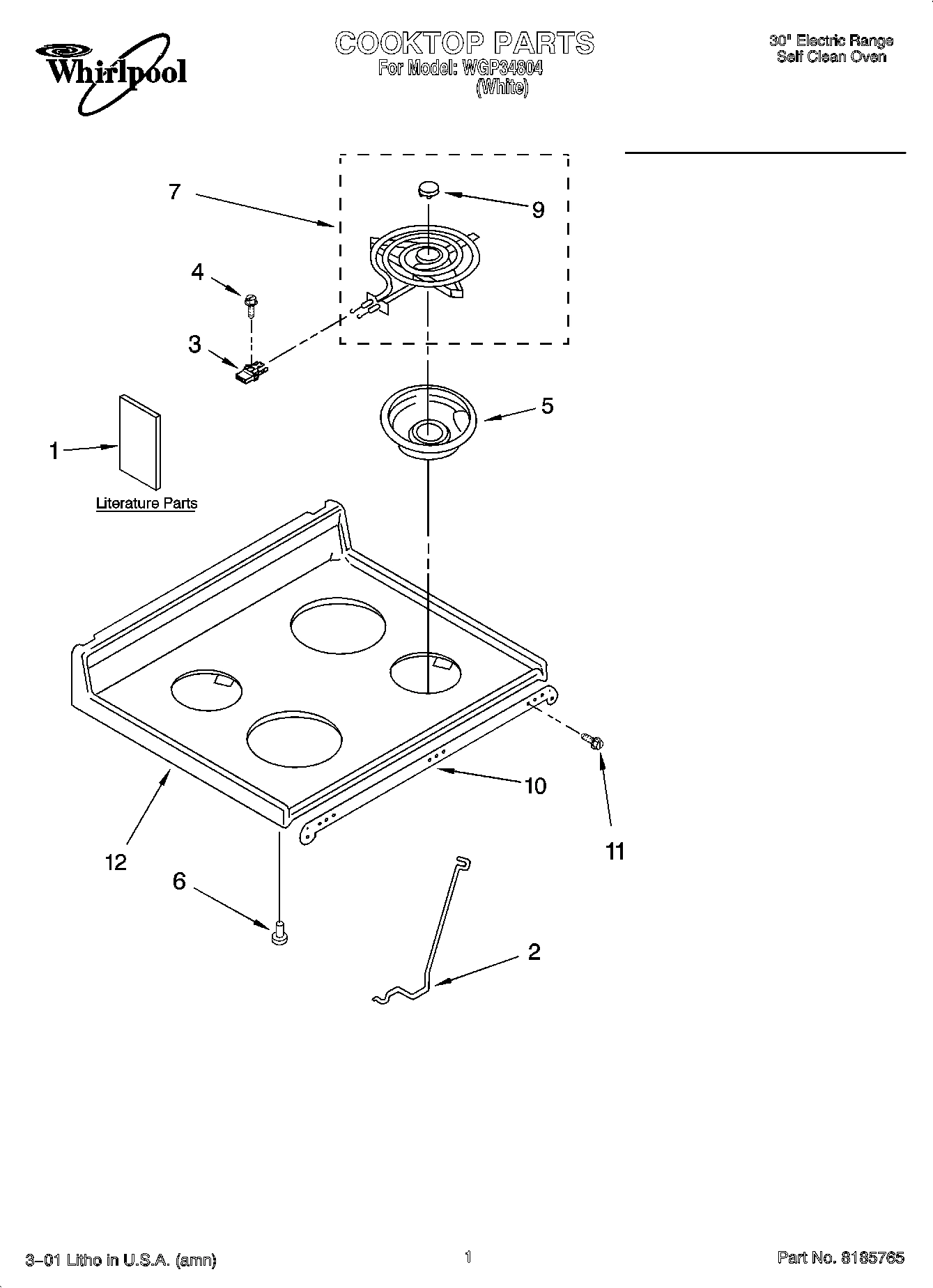 Whirlpool

COOKTOP PARTS
For Model: WGP34804
(White)

30" Electric Range
Self Clean Oven

7
9
4
3
5
1
Literature Parts
10
11
12
6
2

3–01 Litho in U.S.A. (amn)

1

Part No. 8185765