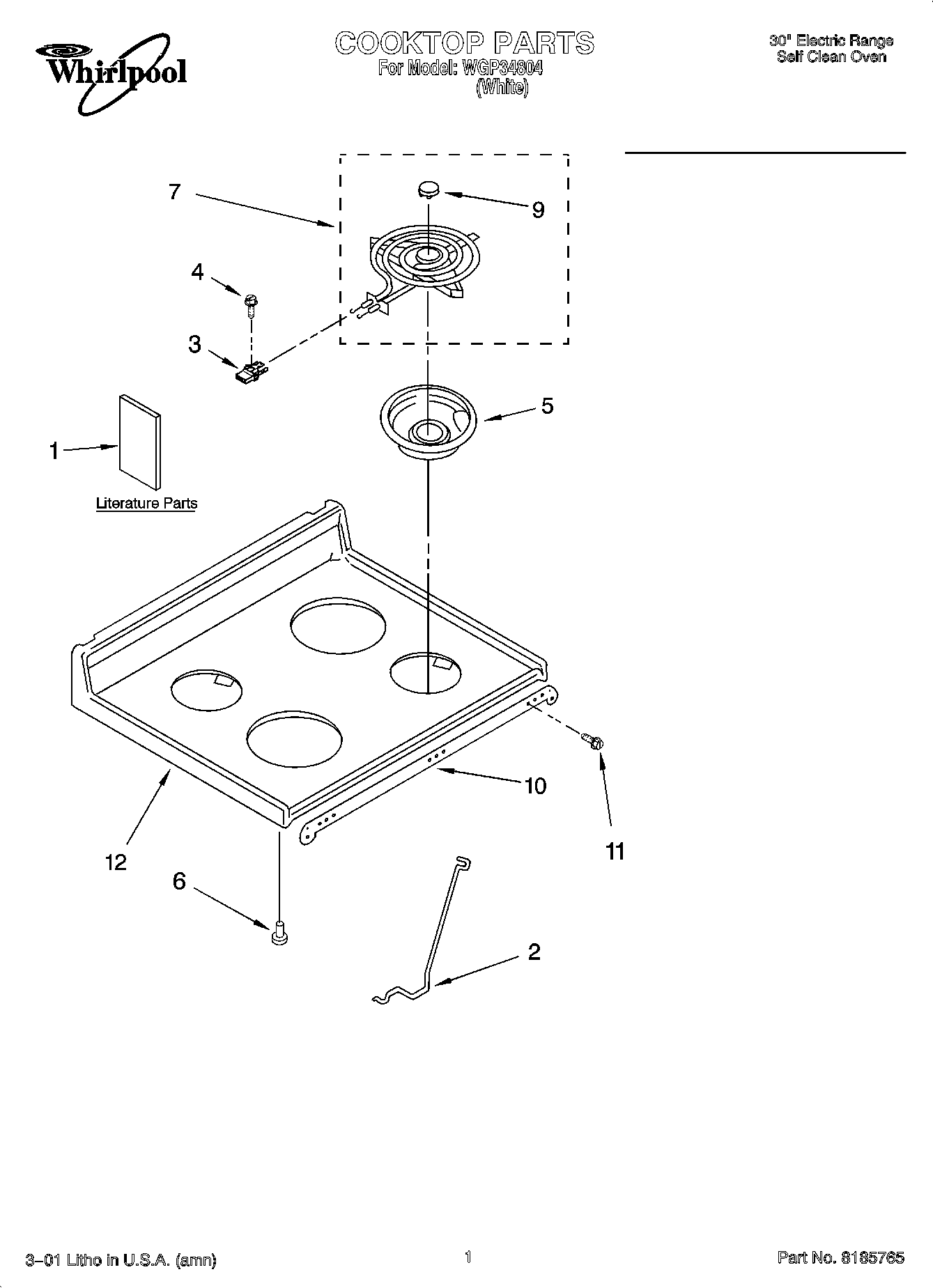 Whirlpool

COOKTOP PARTS
For Model: WGP34804
(White)

30" Electric Range
Self Clean Oven

7

9

4

3

5

1

Literature Parts

10

11

12

6

2

3–01 Litho in U.S.A. (amn)

1

Part No. 8185765