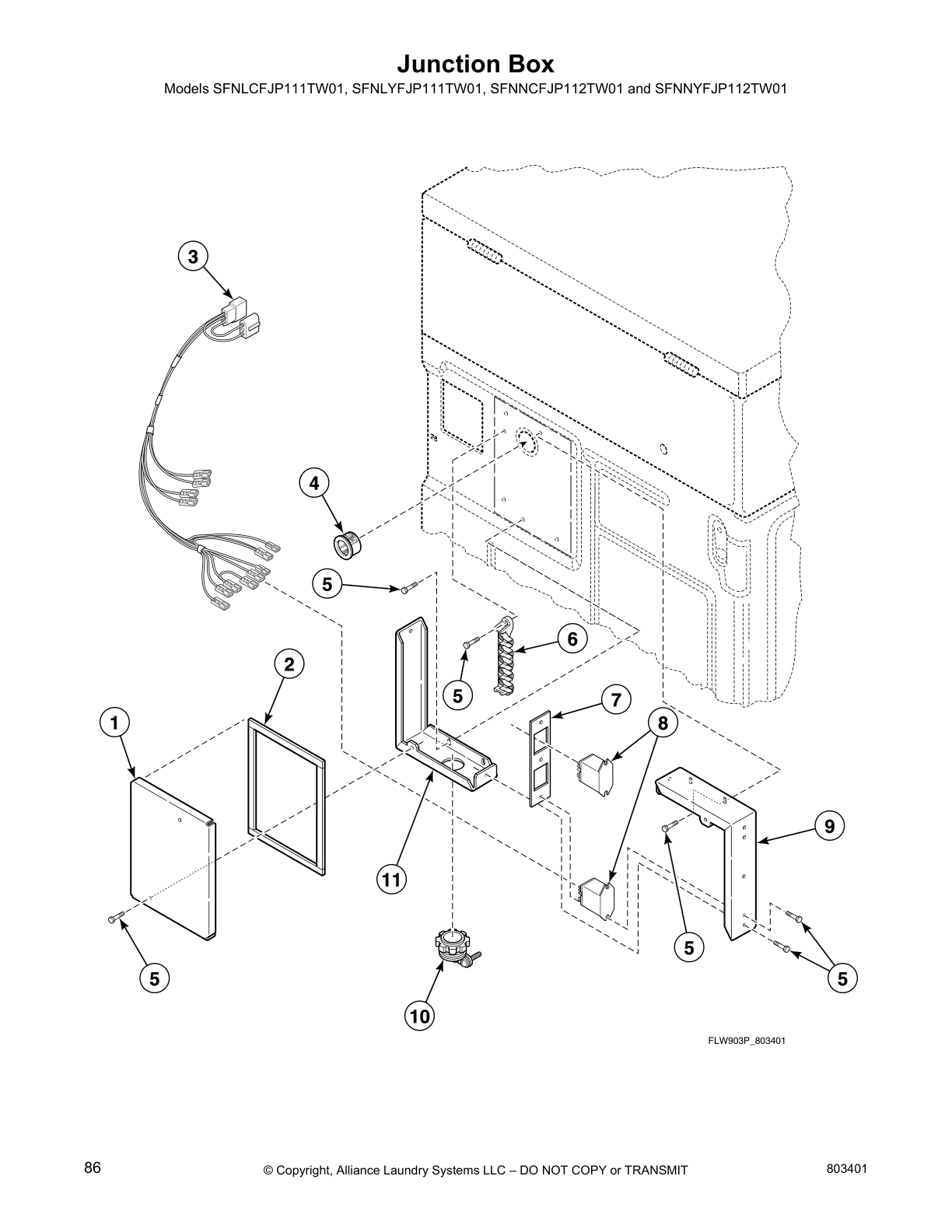 Junction Box

Models SFNLCFJP111TW01, SFNLYFJP111TW01, SFNNCFJP112TW01 and SFNNYFJP112TW01

3

4

5

6

2

5

7

1

8

9

11

5

5

5

10

FLW903P_803401

86

© Copyright, Alliance Laundry Systems LLC – DO NOT COPY or TRANSMIT

803401