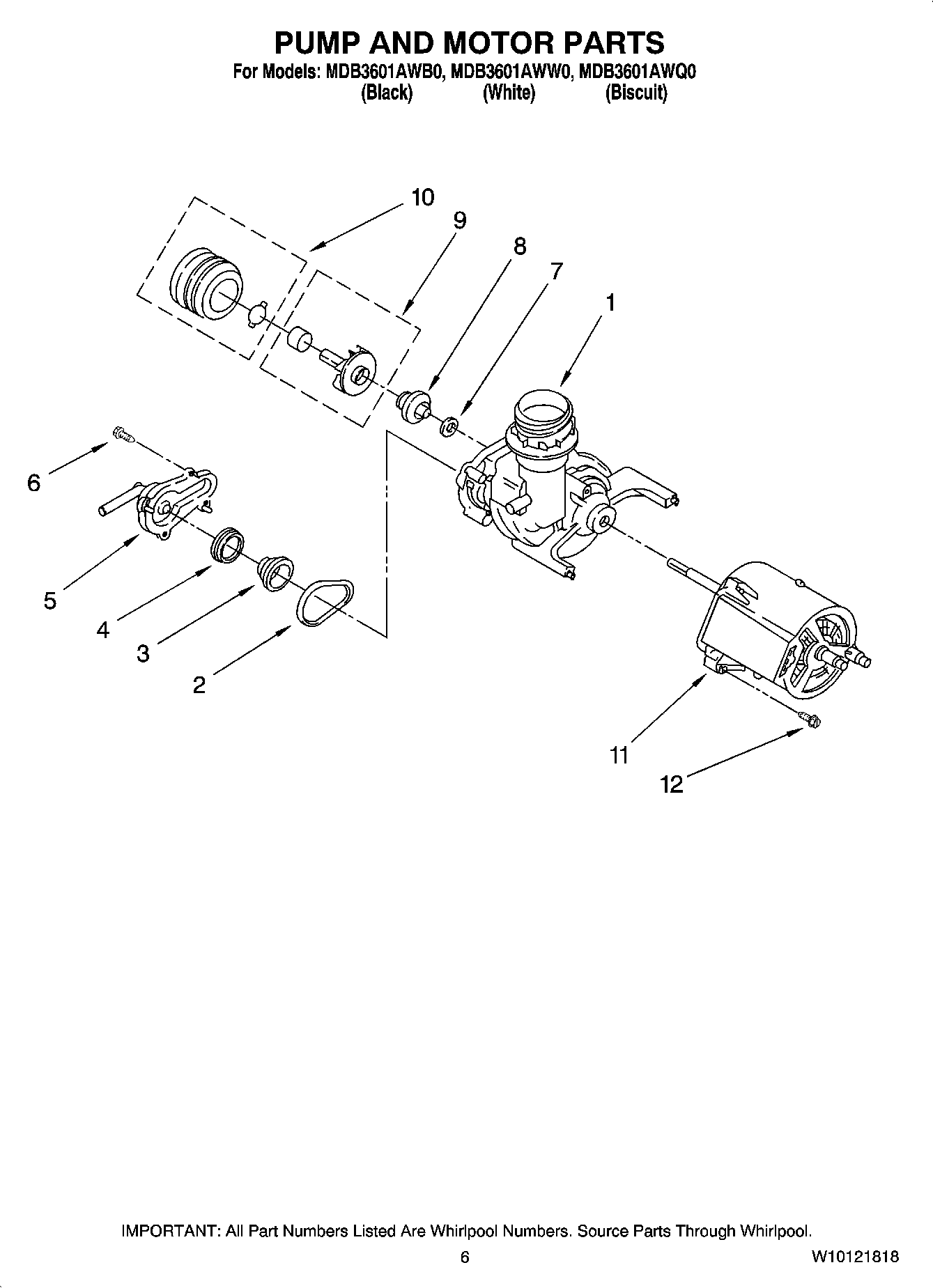 PUMP AND MOTOR PARTS

For Models: MDB3601AWB0, MDB3601AWW0, MDB3601AWQ0
(Black) (White) (Biscuit)

10
9
8
7
1
6
5
4
3
2
11
12

IMPORTANT: All Part Numbers Listed Are Whirlpool Numbers. Source Parts Through Whirlpool.

6

W10121818