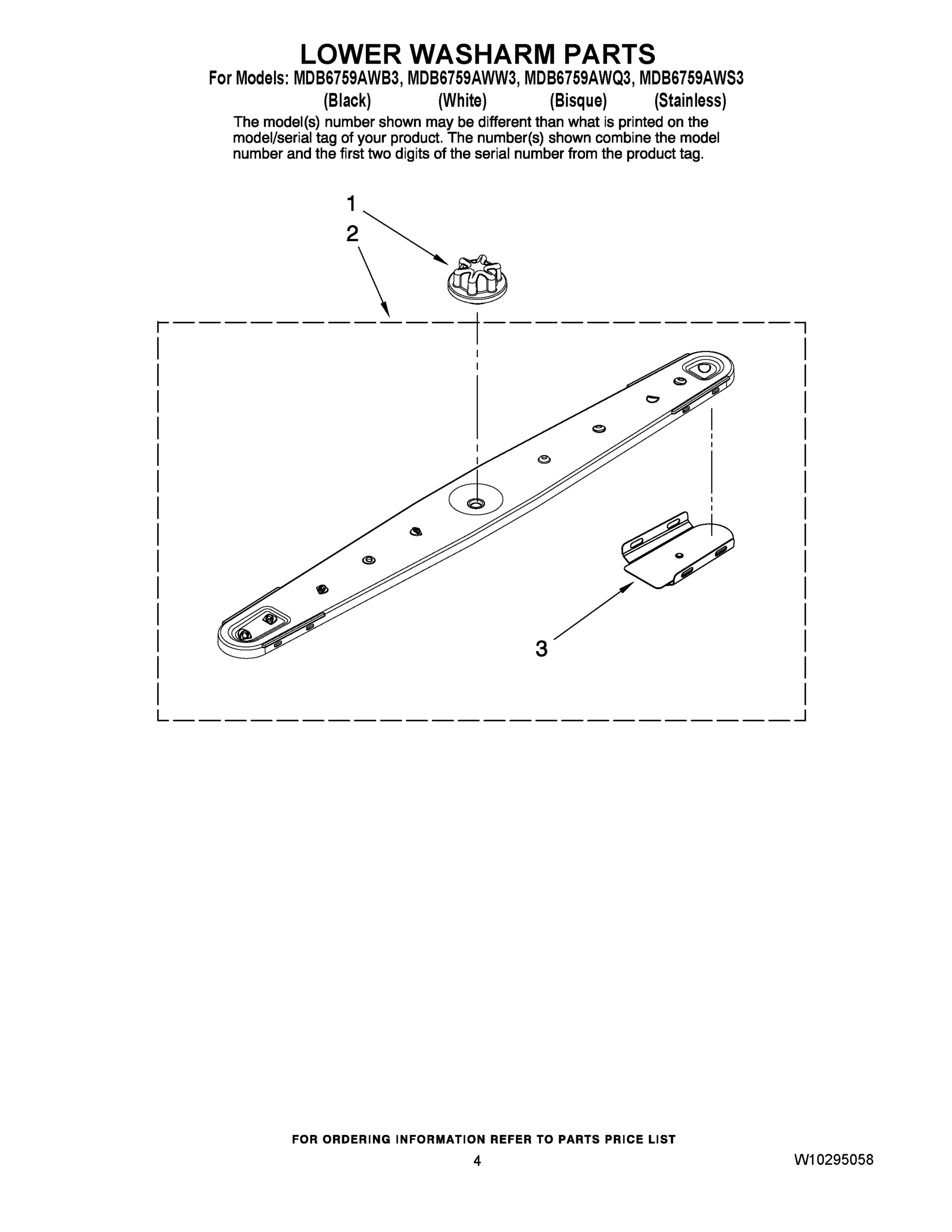 LOWER WASHARM PARTS

For Models: MDB6759AWB3, MDB6759AWW3, MDB6759AWQ3, MDB6759AWS3
(Black) (White) (Bisque) (Stainless)

The model(s) number shown may be different than what is printed on the model/serial tag of your product. The number(s) shown combine the model number and the first two digits of the serial number from the product tag.

1

2

3

FOR ORDERING INFORMATION REFER TO PARTS PRICE LIST

4

W10295058