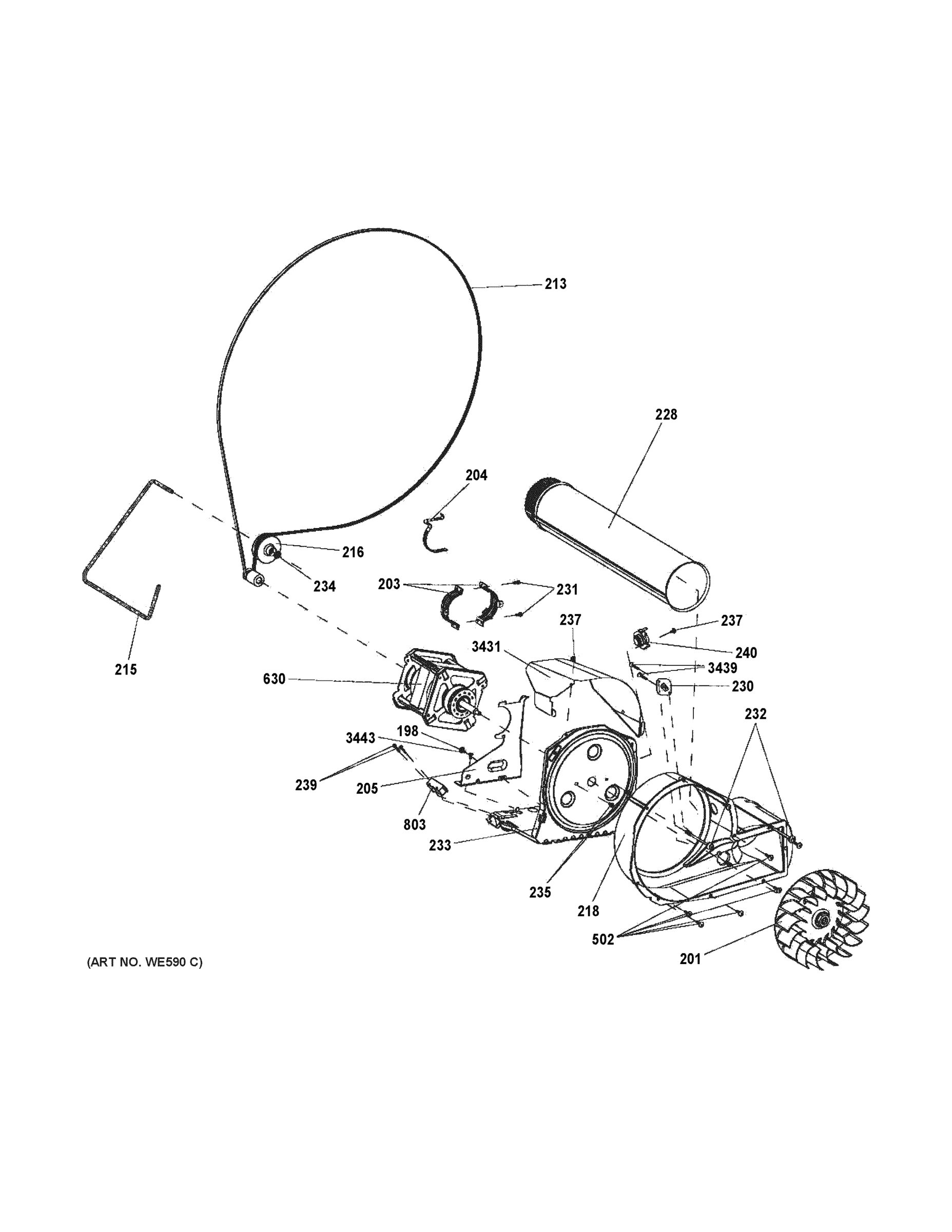 213

228

204

216

234

203

231

237

237

240

3431

3439

215

630

230

232

3443

198

239

205

803

233

235

218

502

201

(ART NO. WE590 C)