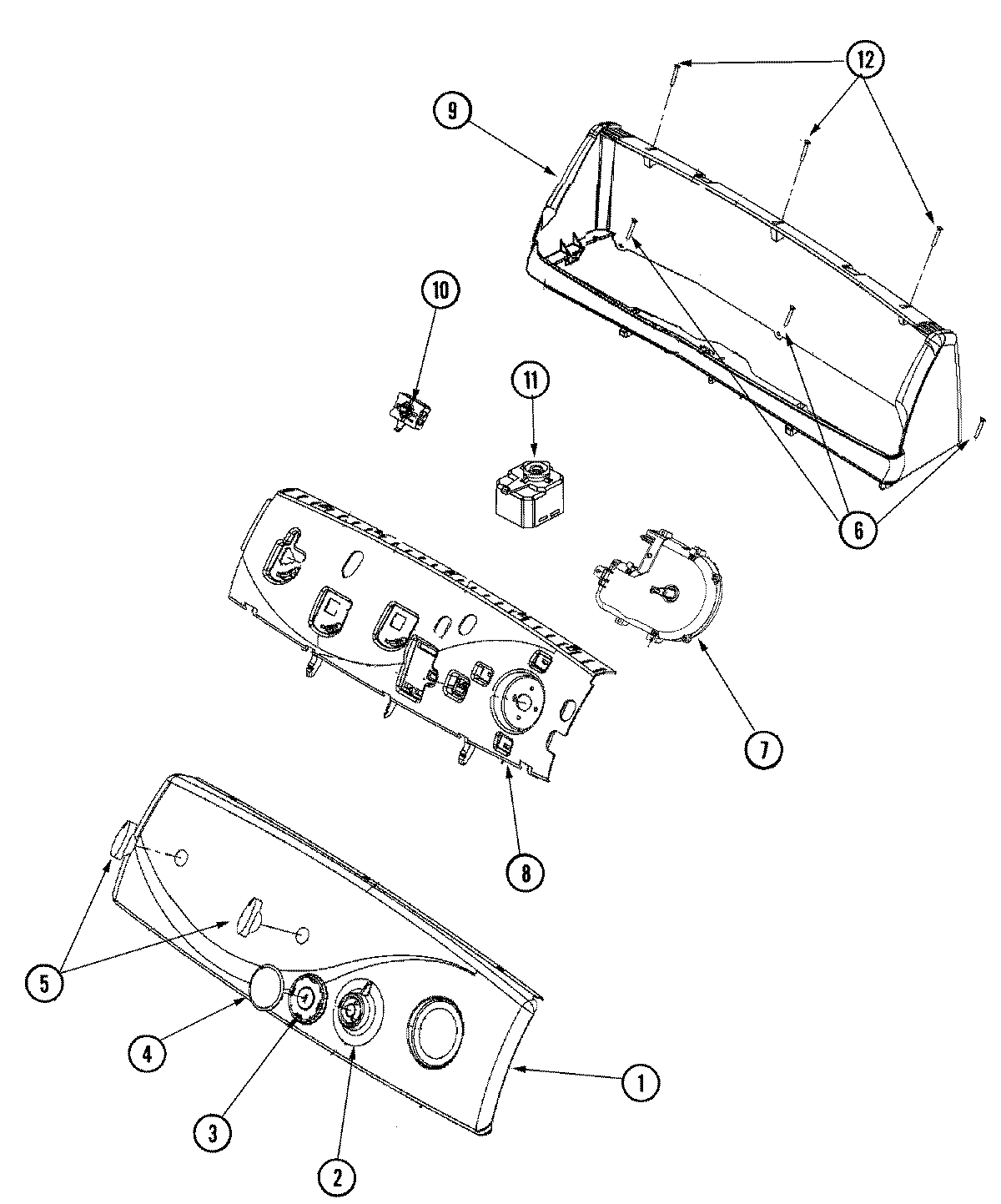 12
9
10
11
6
7
8
5
4
1
3
2