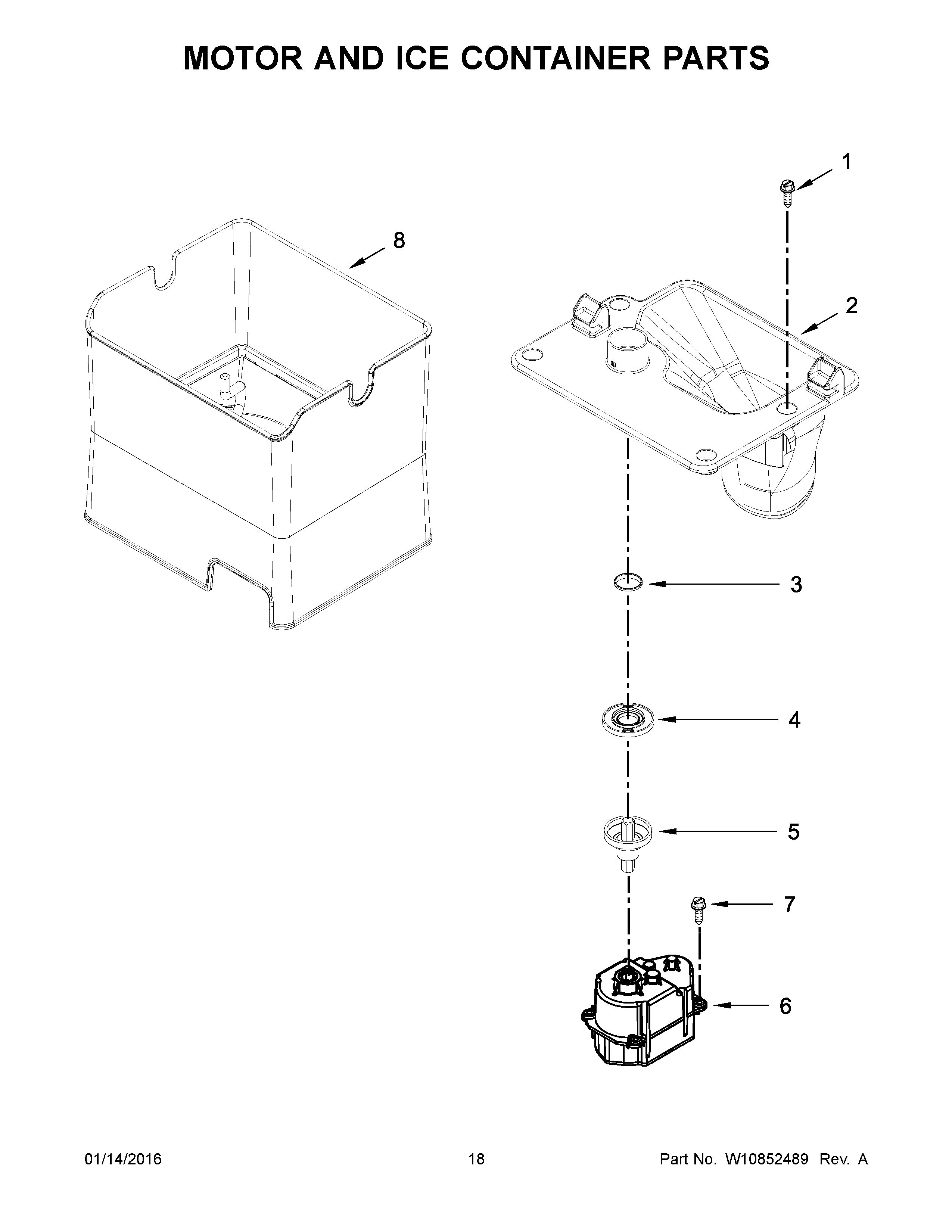 MOTOR AND ICE CONTAINER PARTS

1

8

2

3

4

5

7

6

01/14/2016

18

Part No. W10852489 Rev. A