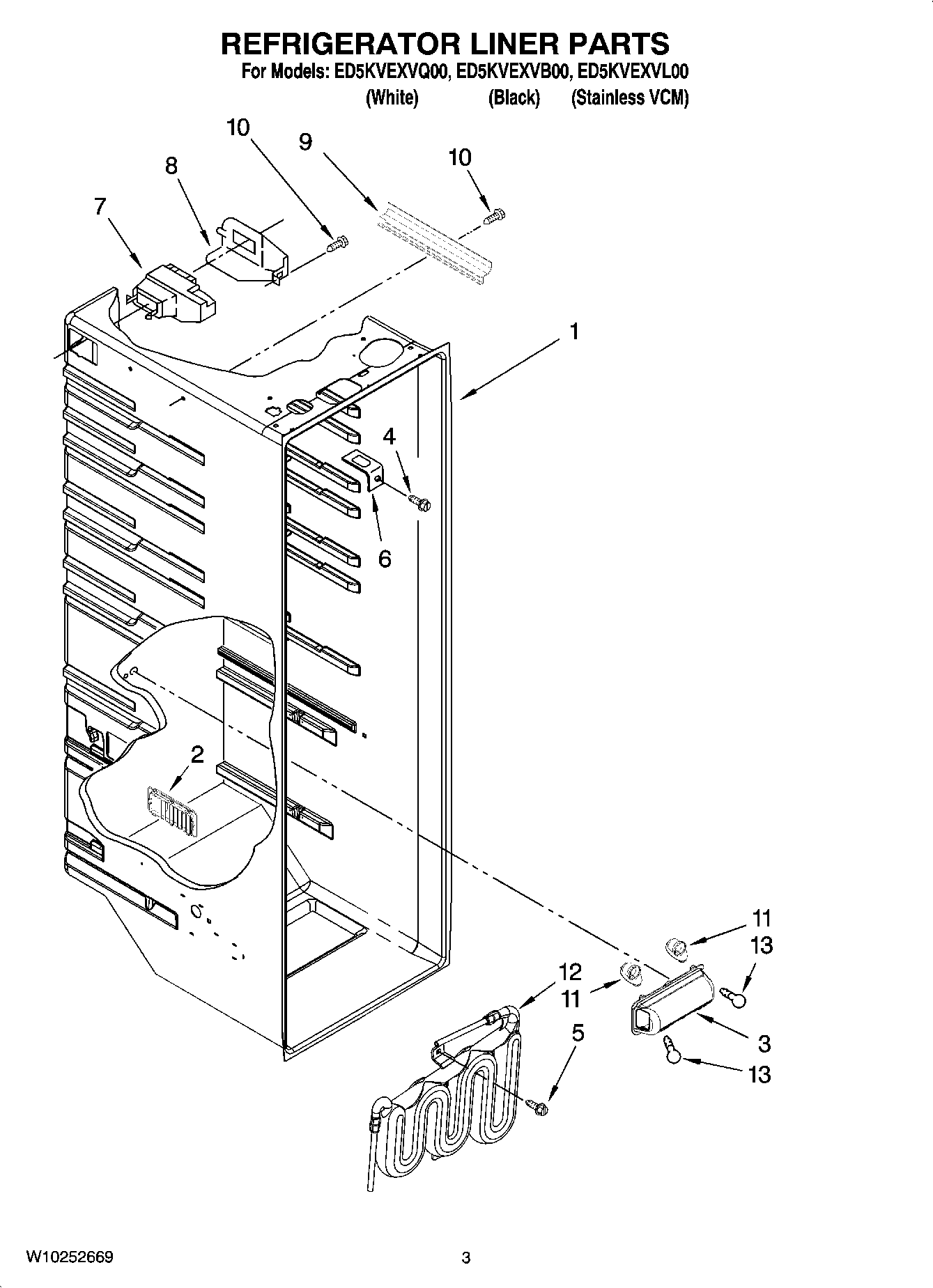 REFRIGERATOR LINER PARTS

For Models: ED5KVEXVQ00, ED5KVEXVB00, ED5KVEXVL00
(White) (Black) (Stainless VCM)

10
9
10
8
7
1
4
6
2
11
13
12
11
5
3
13

W10252669
3