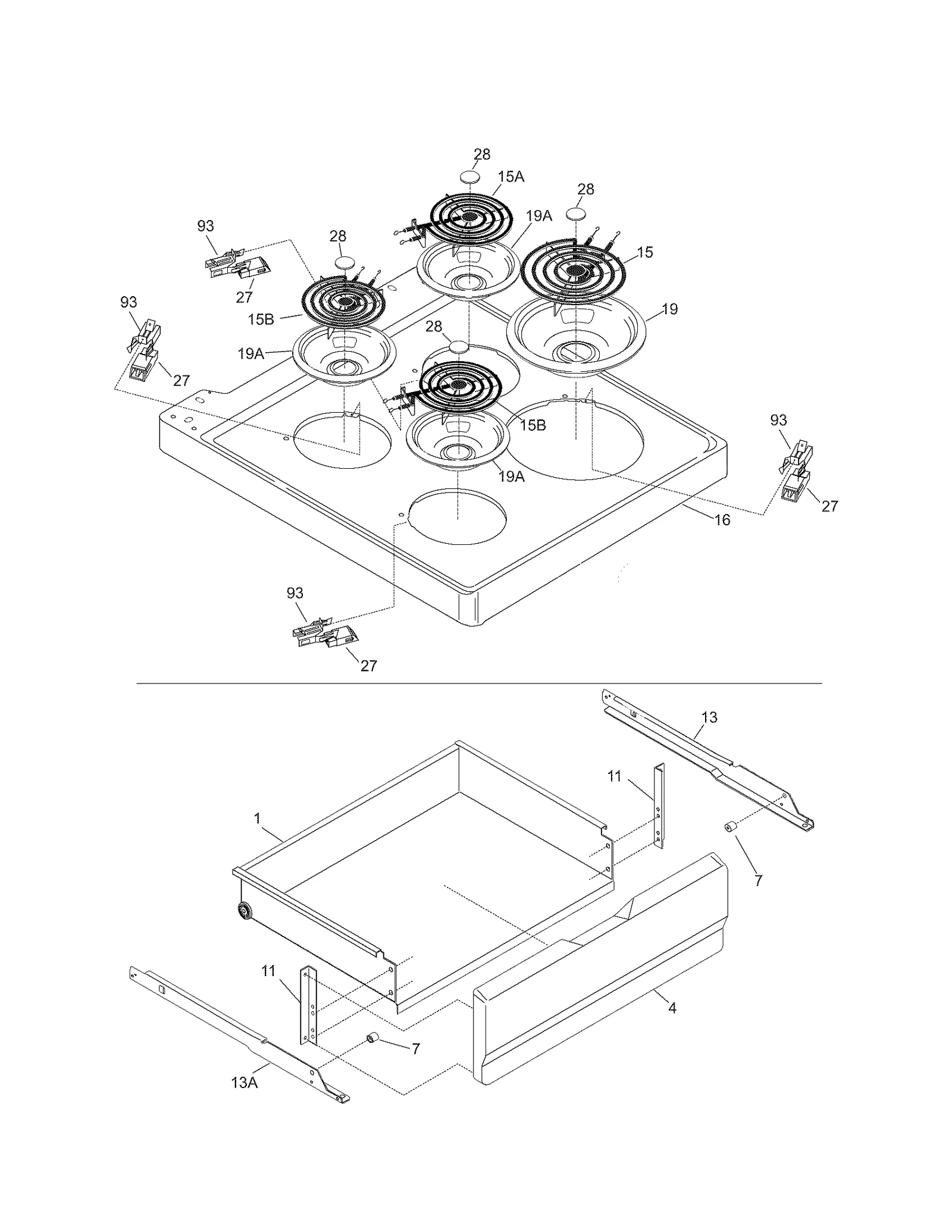 28
15A
28
19A
93
28
15
27
93
15B
19
28
19A
27
15B
93
19A
27
16
93
27
13
11
1
7
11
4
7
13A