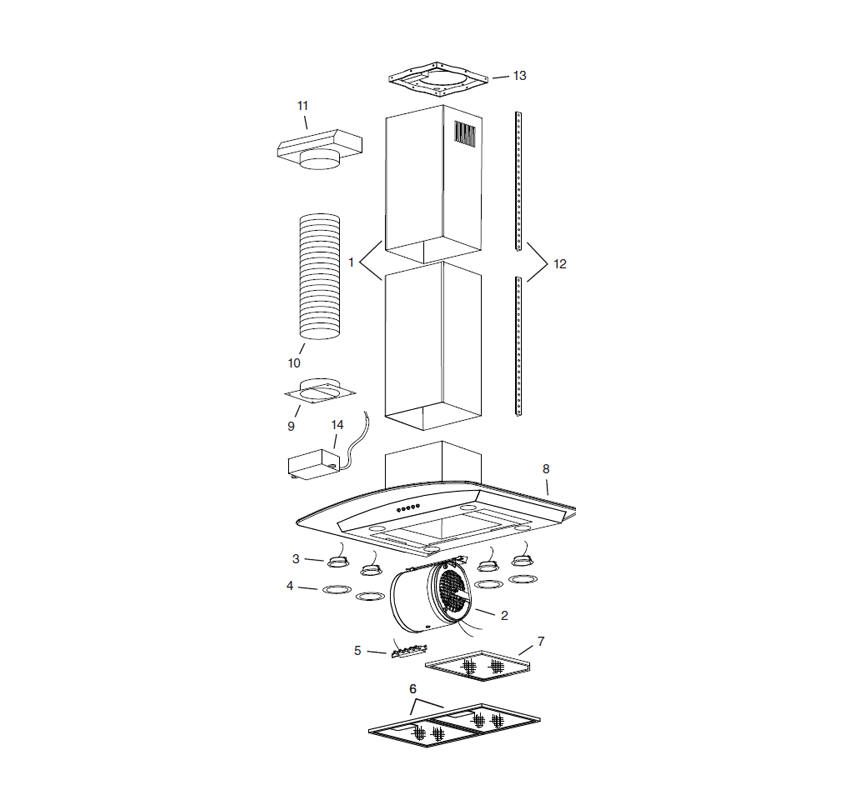 13
11
1
12
10
9
14
8
3
4
2
5
7
6