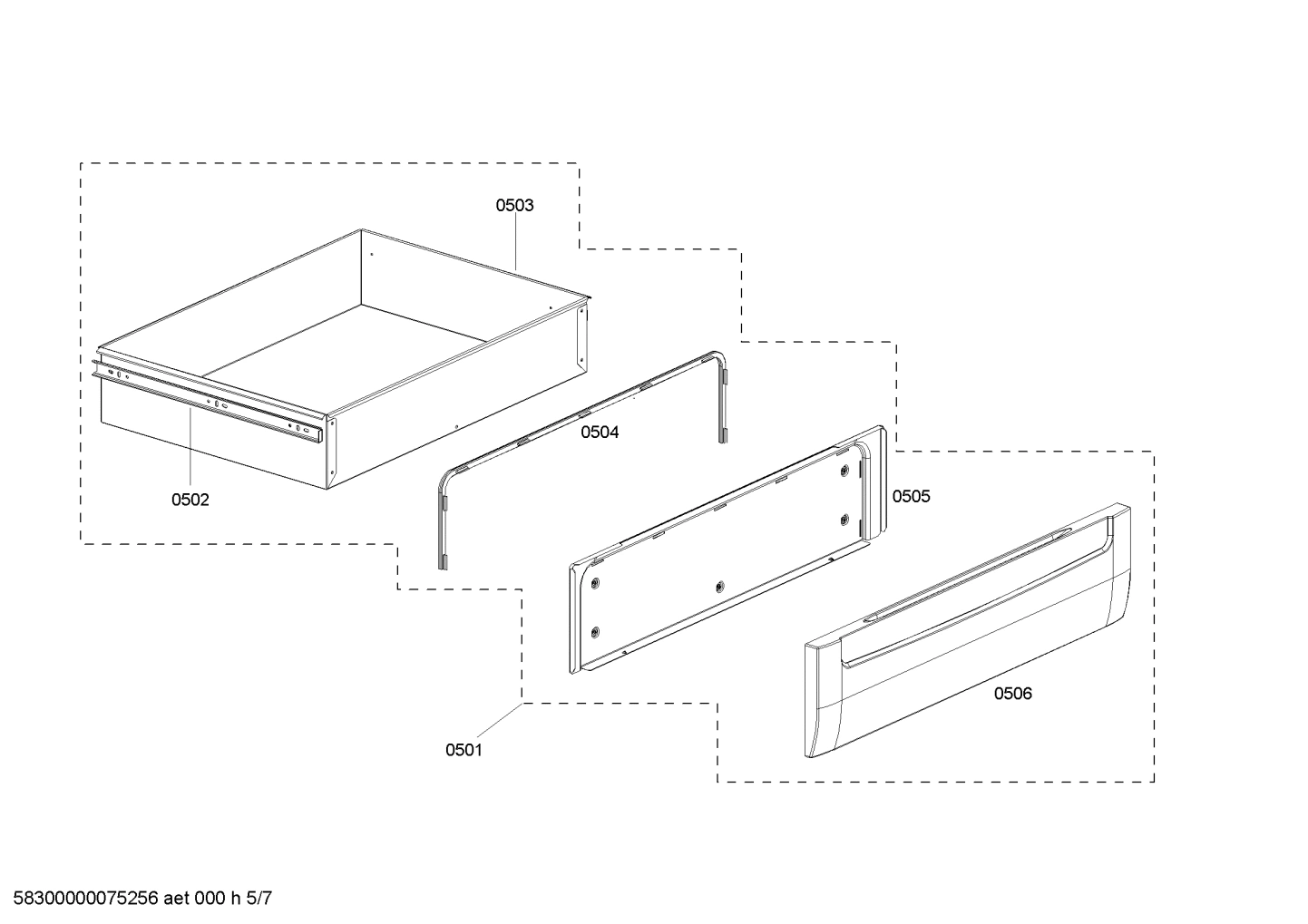 0503

0504

0502

0505

0506

0501

58300000075256 aet 000 h 5/7