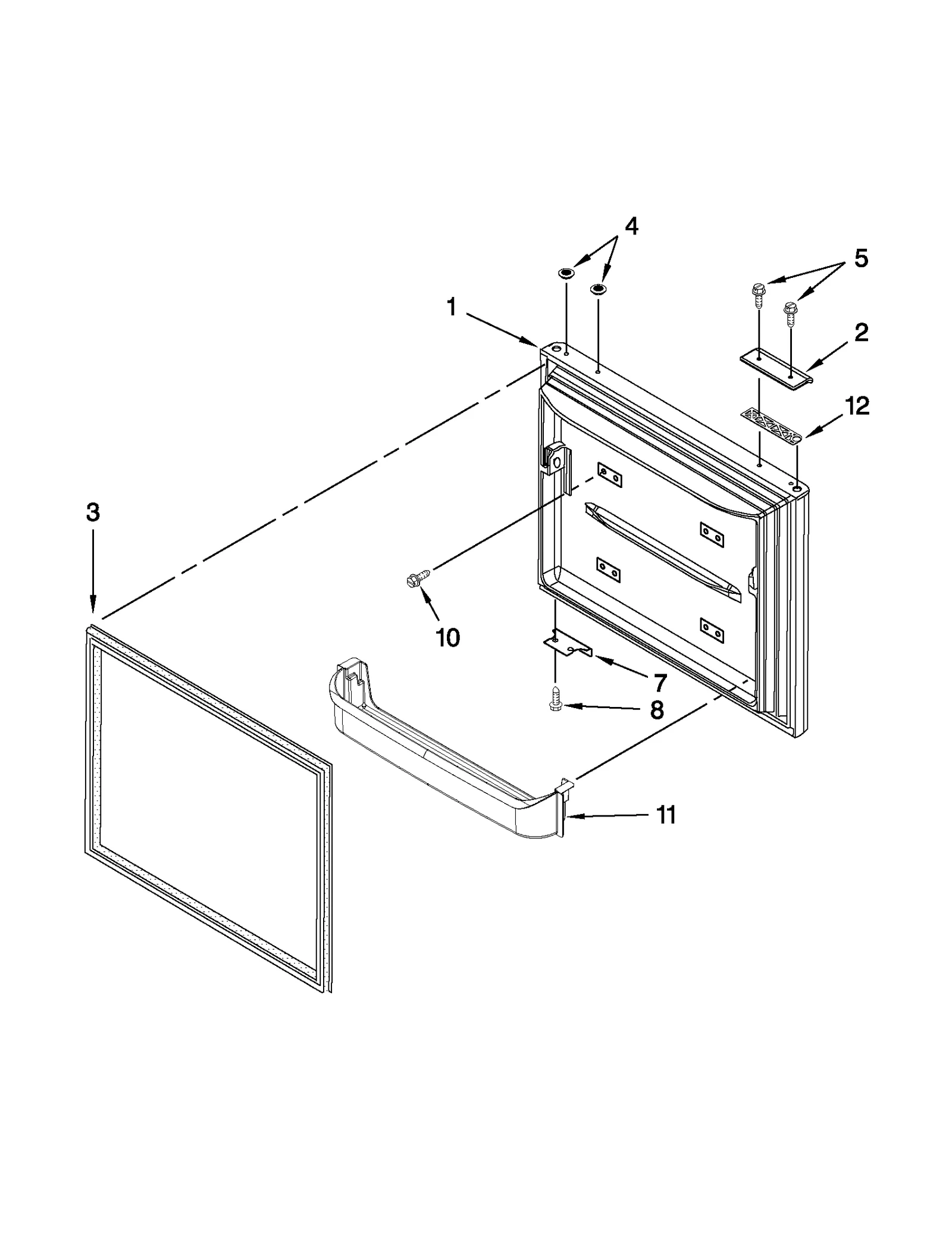 4
5
1
2
12
3
10
7
8
11