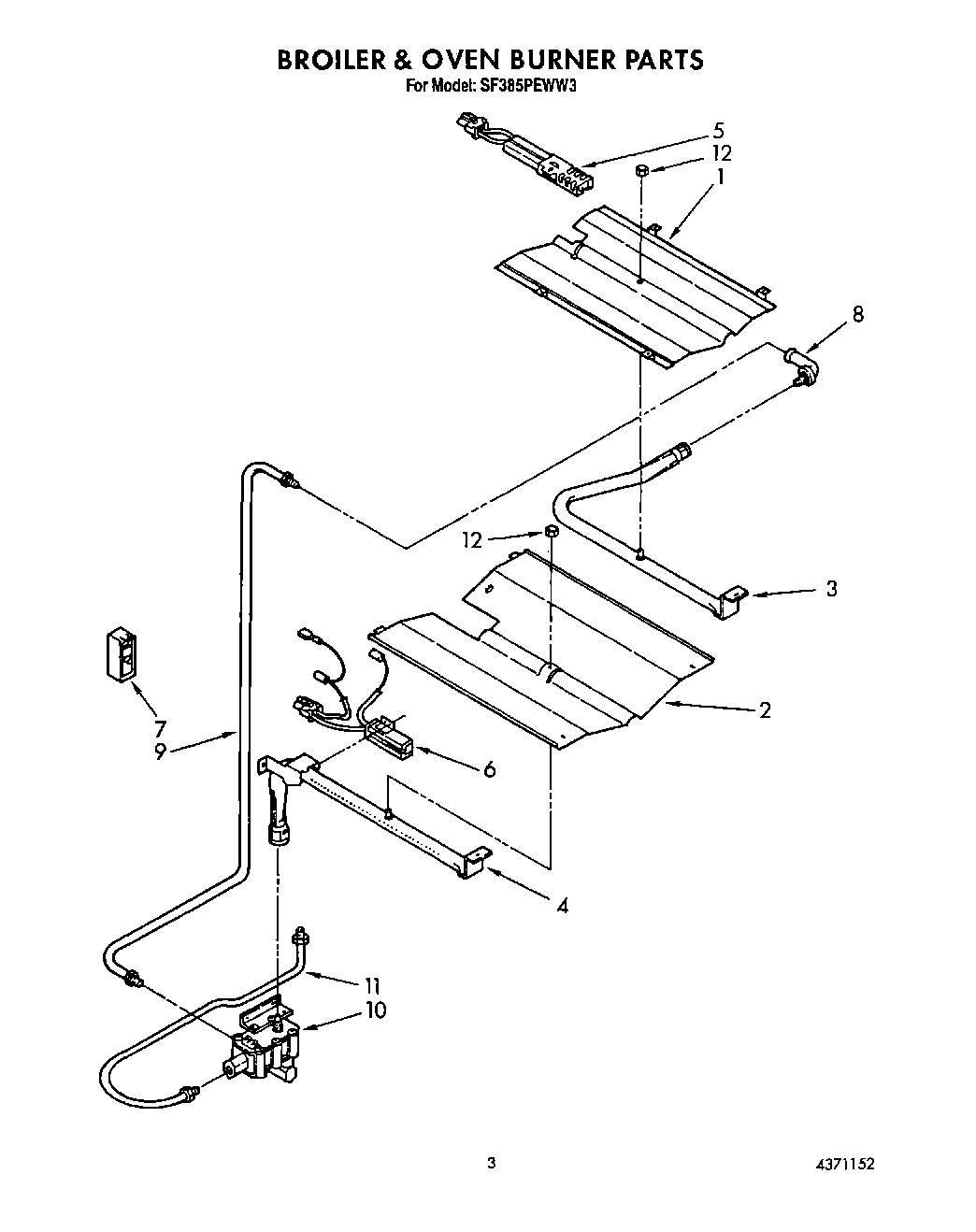 BROILER & OVEN BURNER PARTS
For Model: SF385PEWW3

5
12
1
8
12
3
2
7
9
6
4
11
10

3

4371152