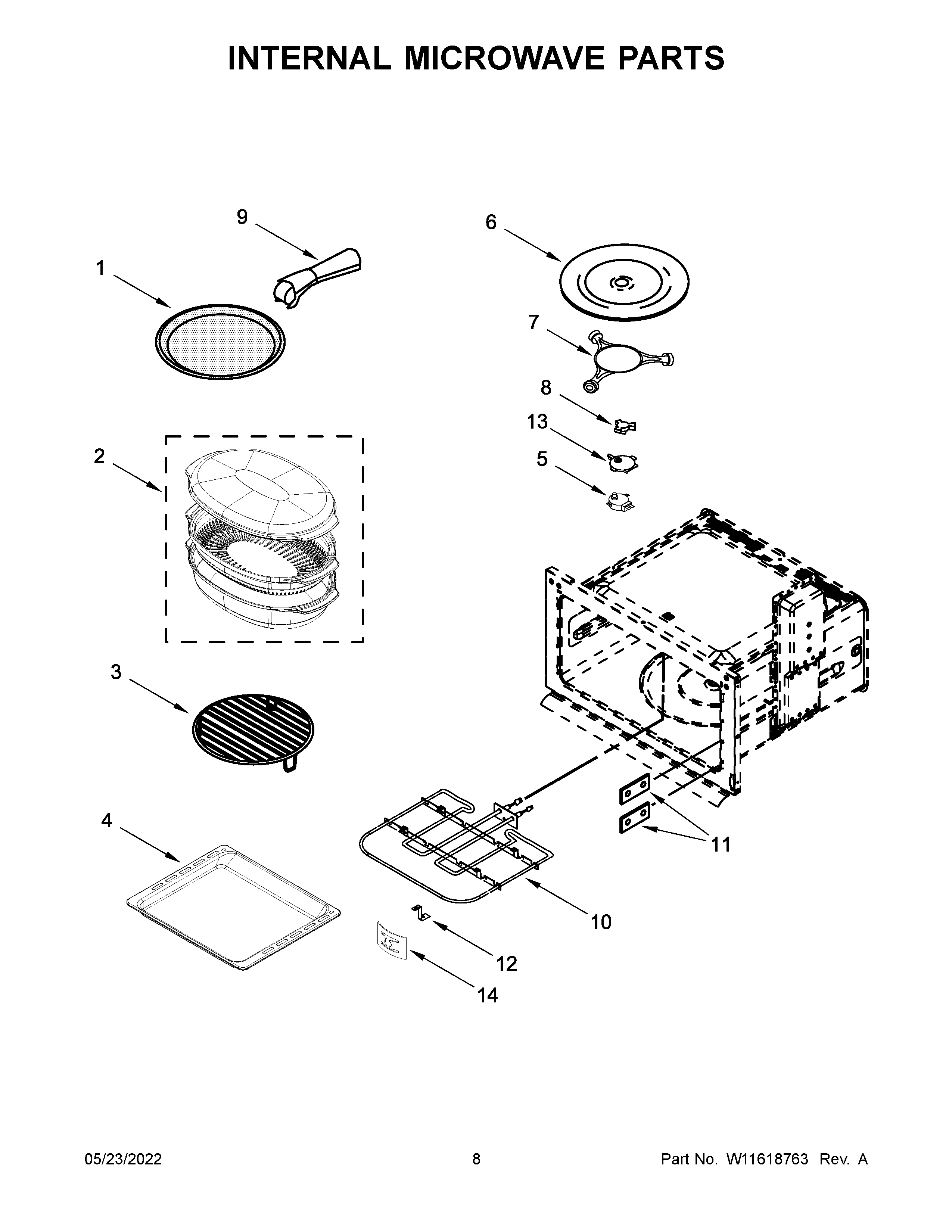 INTERNAL MICROWAVE PARTS

9

6

1

7

8

13

2

5

3

4

11

10

12

14

05/23/2022 8 Part No. W11618763 Rev. A