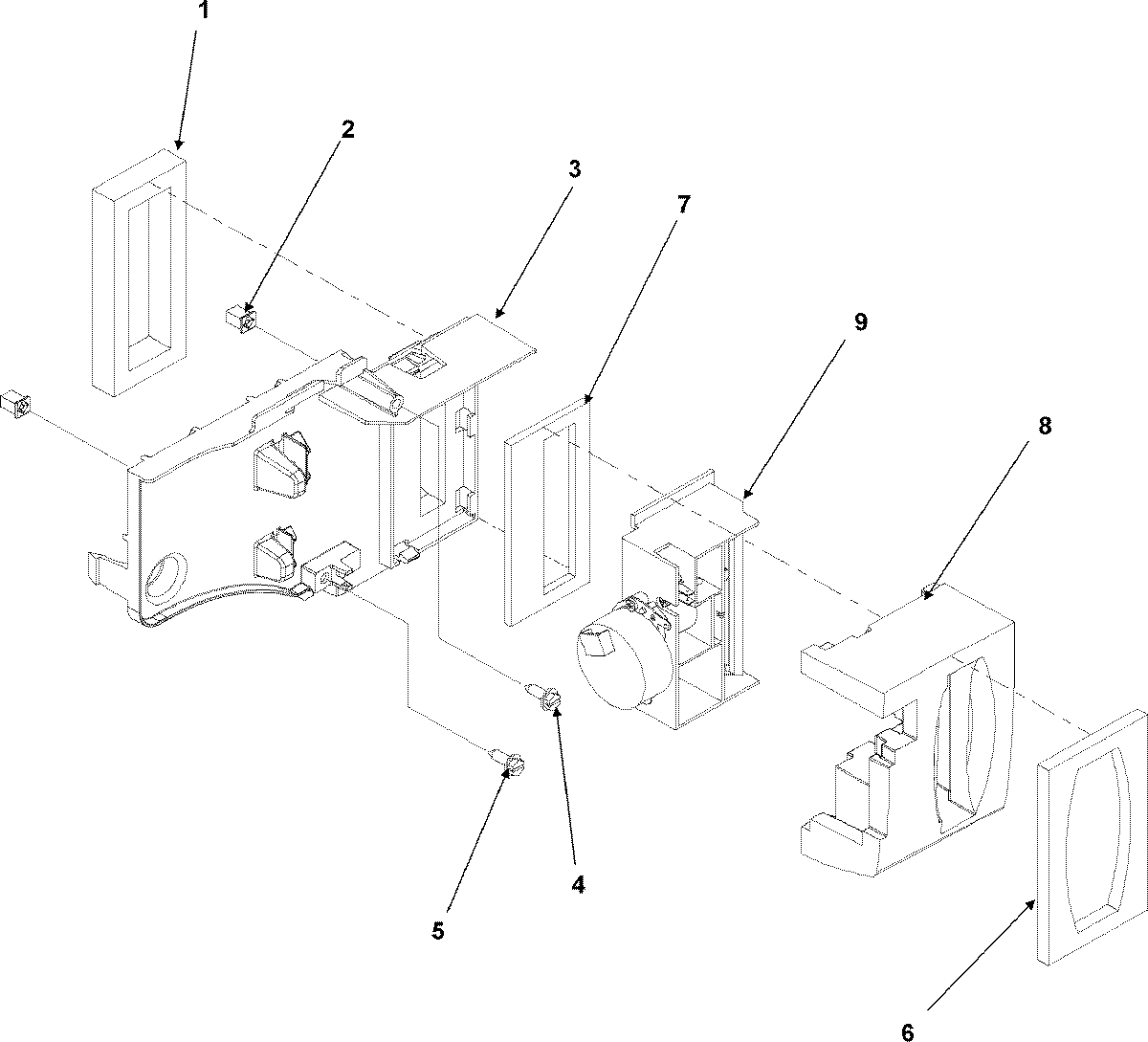 1
2
3
7
9
8
4
5
6