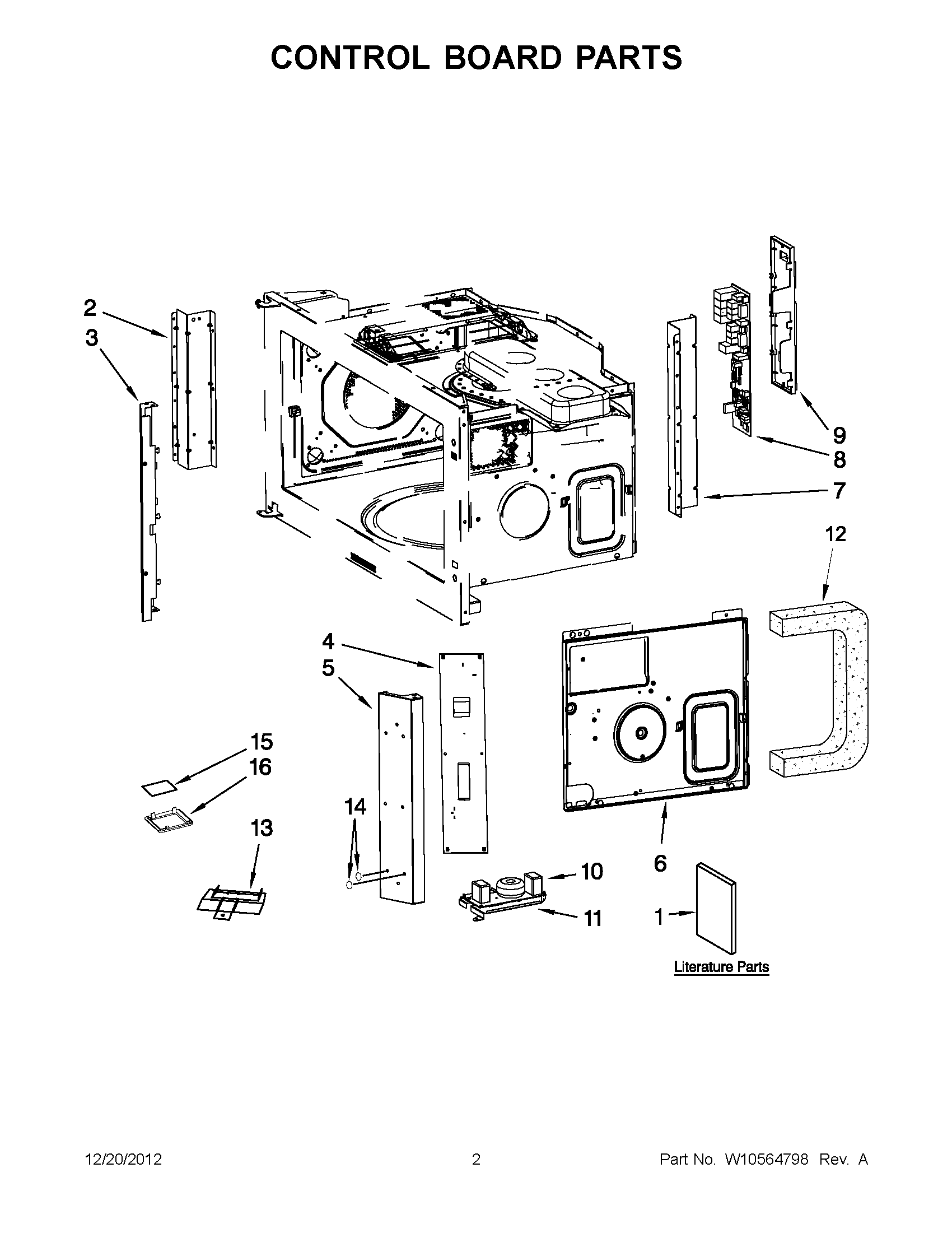 CONTROL BOARD PARTS

2
3
9
8
7
12
4
5
15
16
14
13
10
11
6
1

Literature Parts

12/20/2012
2
Part No. W10564798 Rev. A