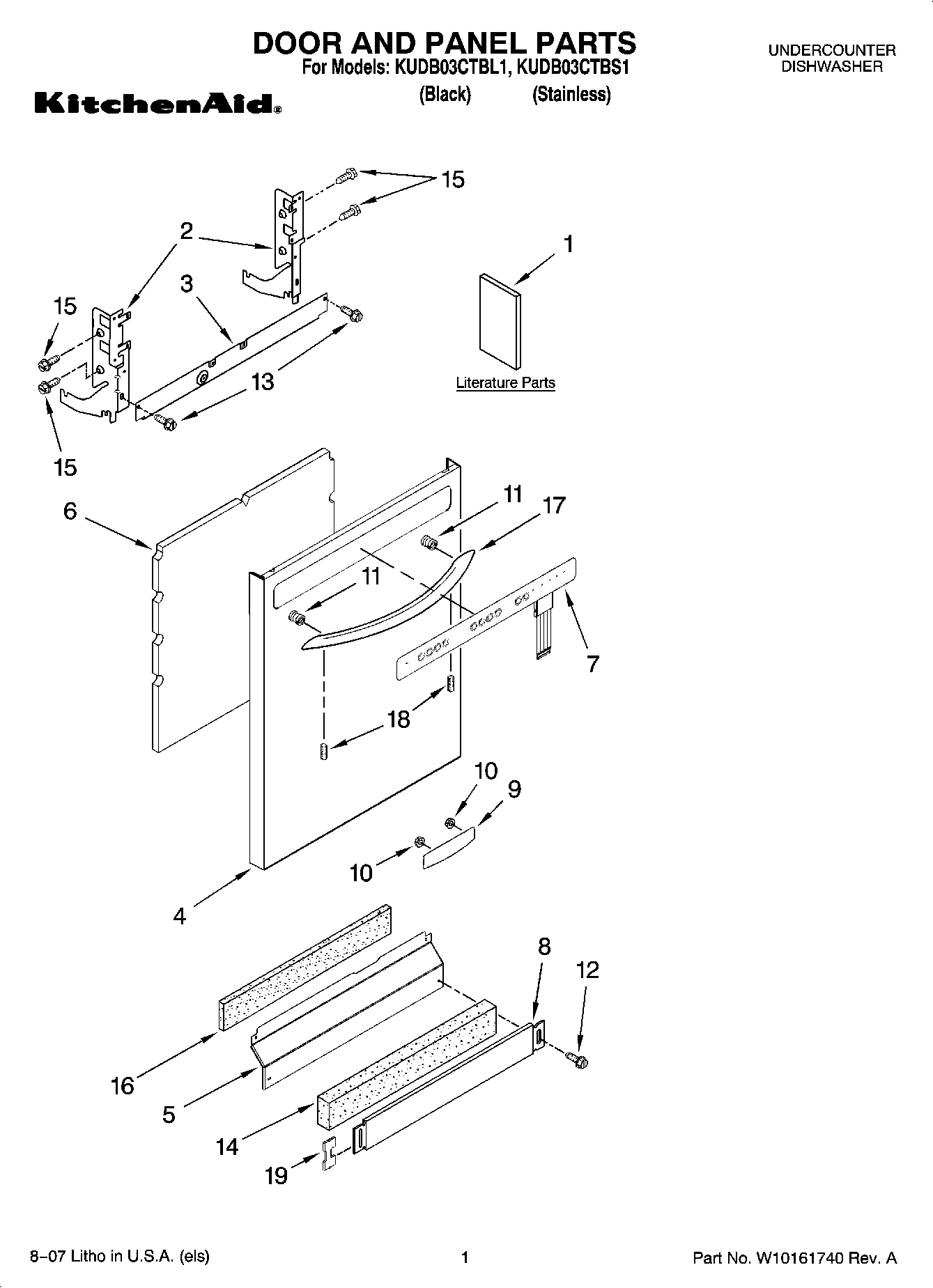 DOOR AND PANEL PARTS
For Models: KUDB03CTBL1, KUDB03CTBS1
(Black) (Stainless)

UNDERCOUNTER
DISHWASHER

KitchenAid®

15
2
1
3
15
13
Literature Parts
15
6
11
17
11
7
18
10
9
10
4
8
12
16
5
14
19

8–07 Litho in U.S.A. (els)
1
Part No. W10161740 Rev. A