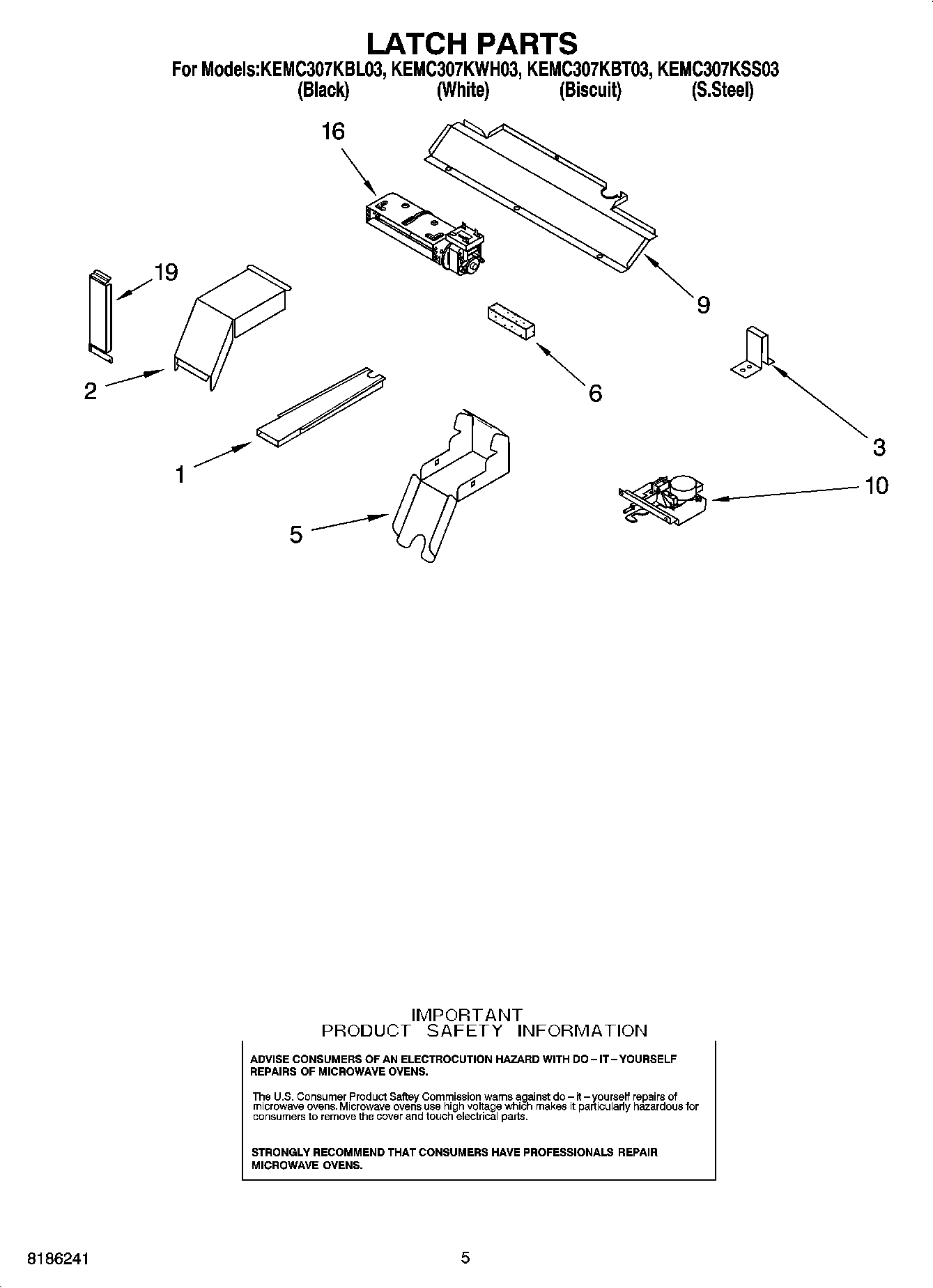 LATCH PARTS
For Models:KEMC307KBL03, KEMC307KWH03, KEMC307KBT03, KEMC307KSS03
(Black) (White) (Biscuit) (S.Steel)

16

19

9

2

6

3

1

10

5

IMPORTANT
PRODUCT SAFETY INFORMATION

ADVISE CONSUMERS OF AN ELECTROCUTION HAZARD WITH DO – IT – YOURSELF REPAIRS OF MICROWAVE OVENS.

The U.S. Consumer Product Saftey Commission warns against do – it – yourself repairs of microwave ovens. Microwave ovens use high voltage which makes it particularly hazardous for consumers to remove the cover and touch electrical parts.

STRONGLY RECOMMEND THAT CONSUMERS HAVE PROFESSIONALS REPAIR MICROWAVE OVENS.

8186241

5