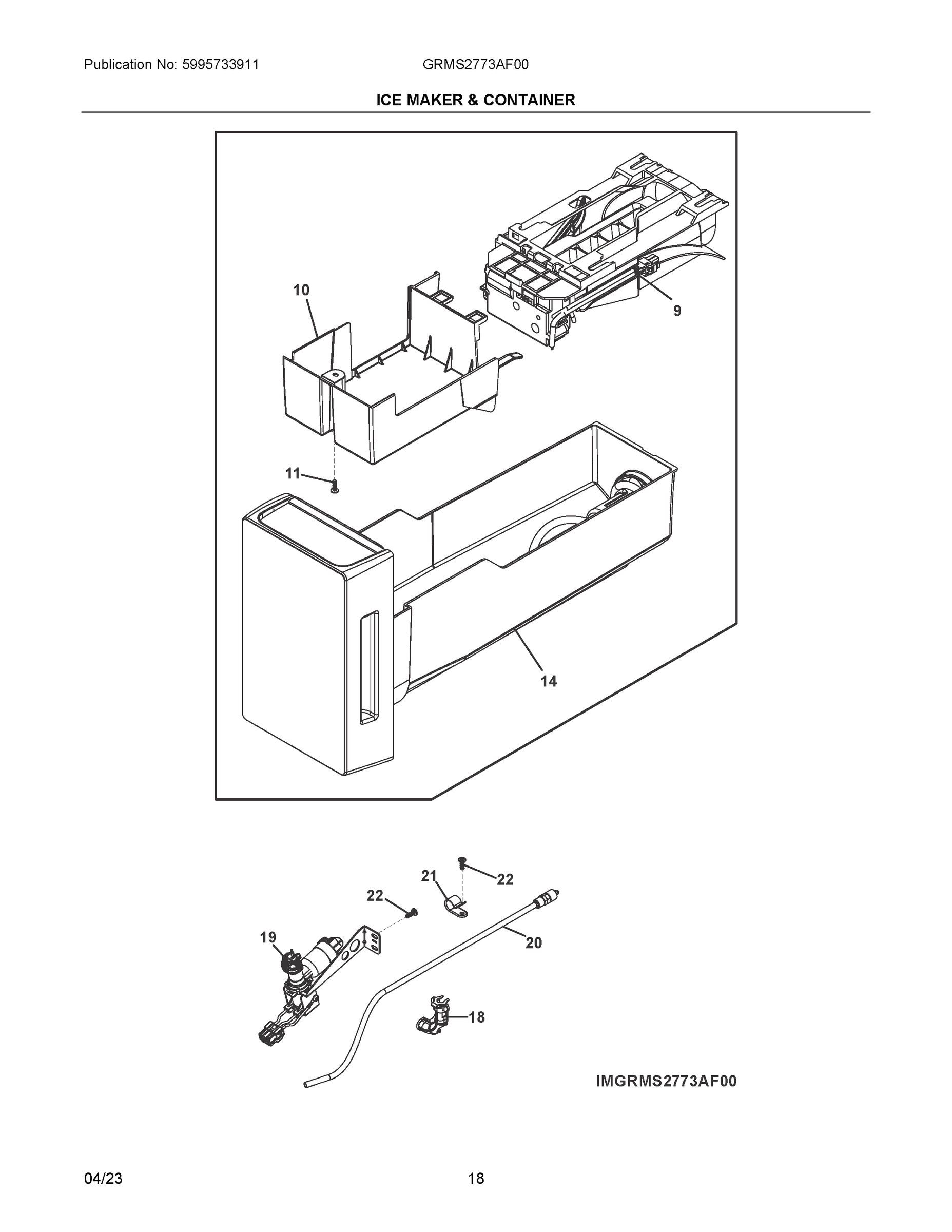 Publication No: 5995733911

GRMS2773AF00

ICE MAKER & CONTAINER

10

9

11

14

21

22

22

19

20

18

IMGRMS2773AF00

04/23

18