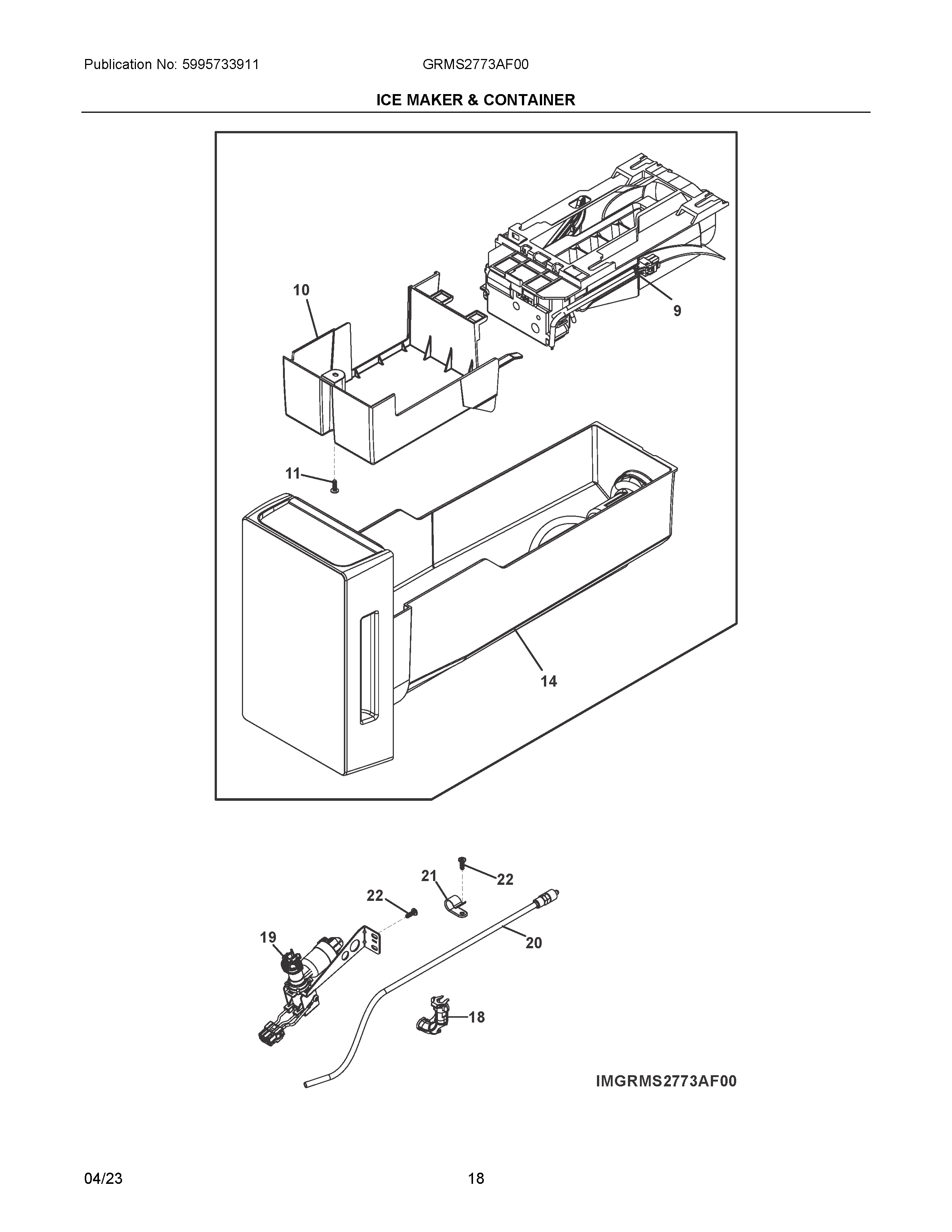 Publication No: 5995733911

GRMS2773AF00

ICE MAKER & CONTAINER

10

9

11

14

21

22

22

19

20

18

IMGRMS2773AF00

04/23

18