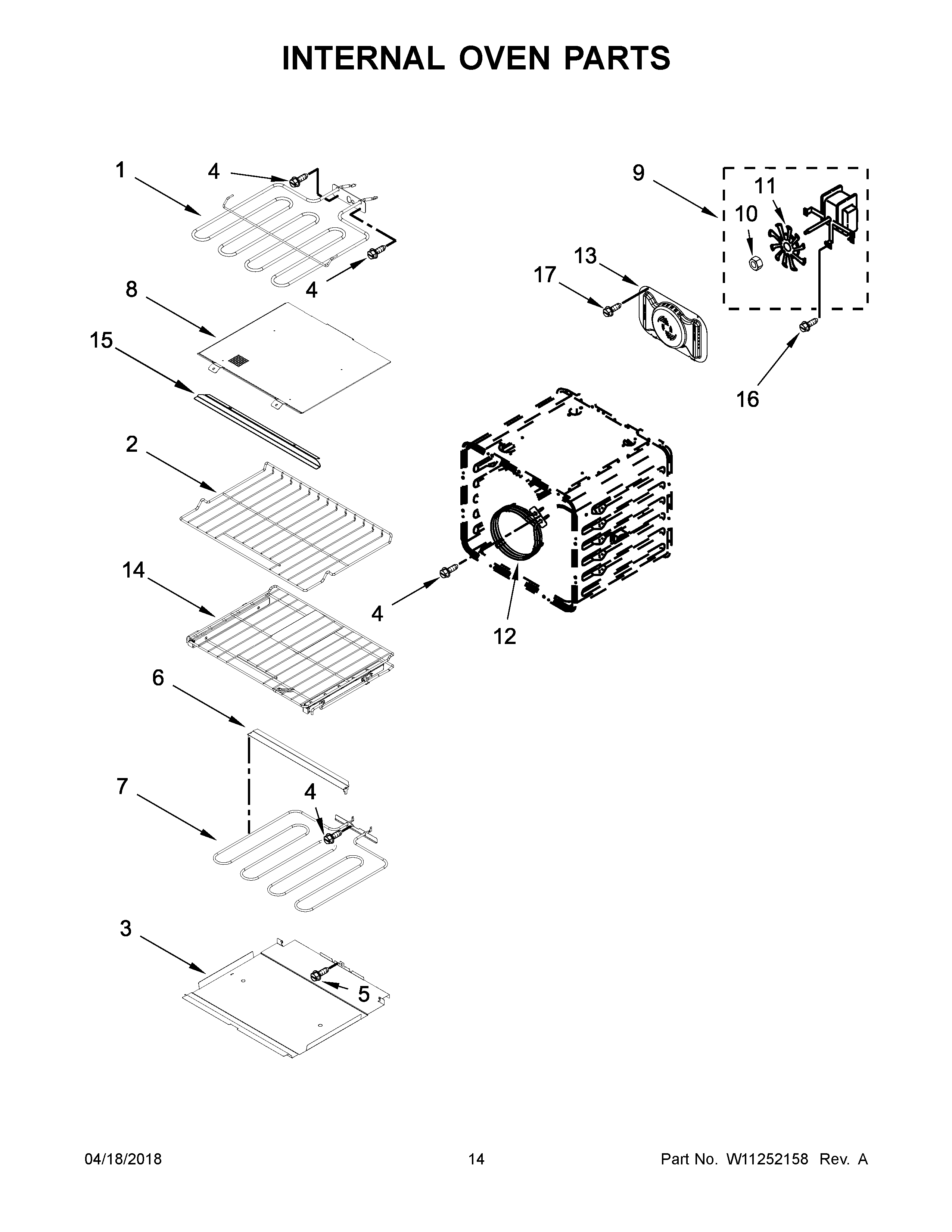 INTERNAL OVEN PARTS

1
4
4
8
15
2
14
6
7
4
3
5
9
11
10
13
17
16
4
12

04/18/2018
14
Part No. W11252158 Rev. A