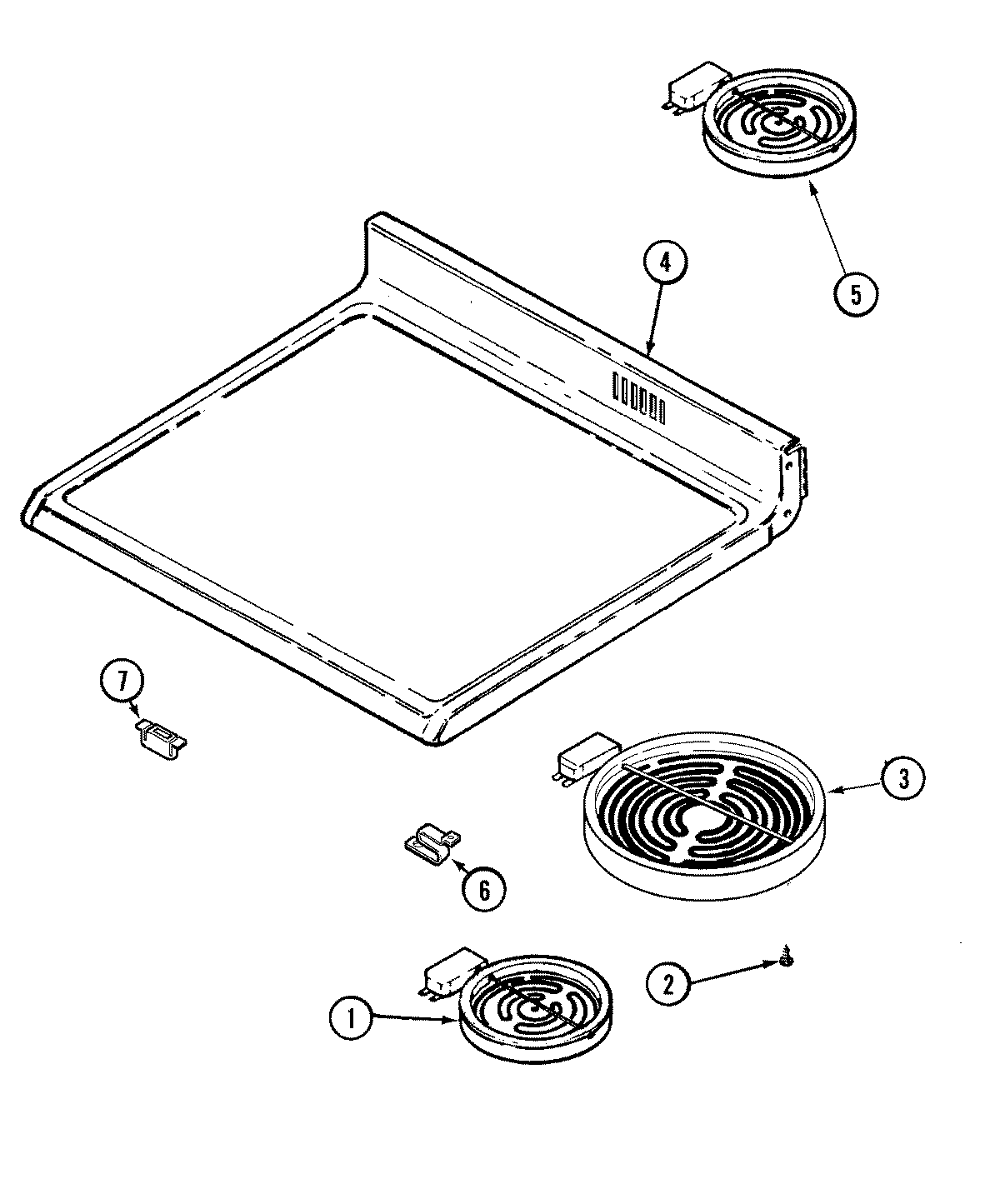 5

4

7

3

6

2

1