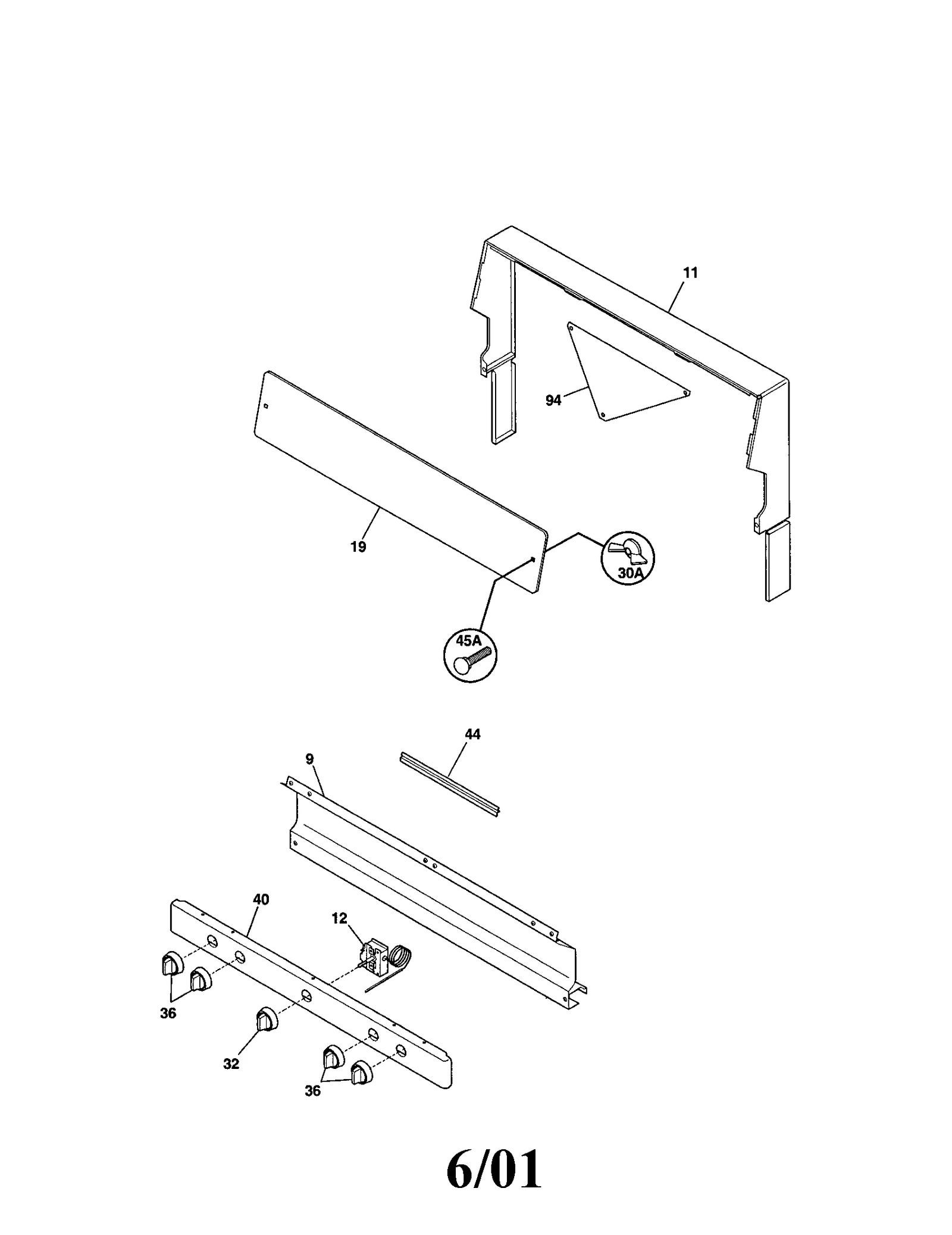 11
94
19
30A
45A
44
9
40
12
36
32
36
6/01