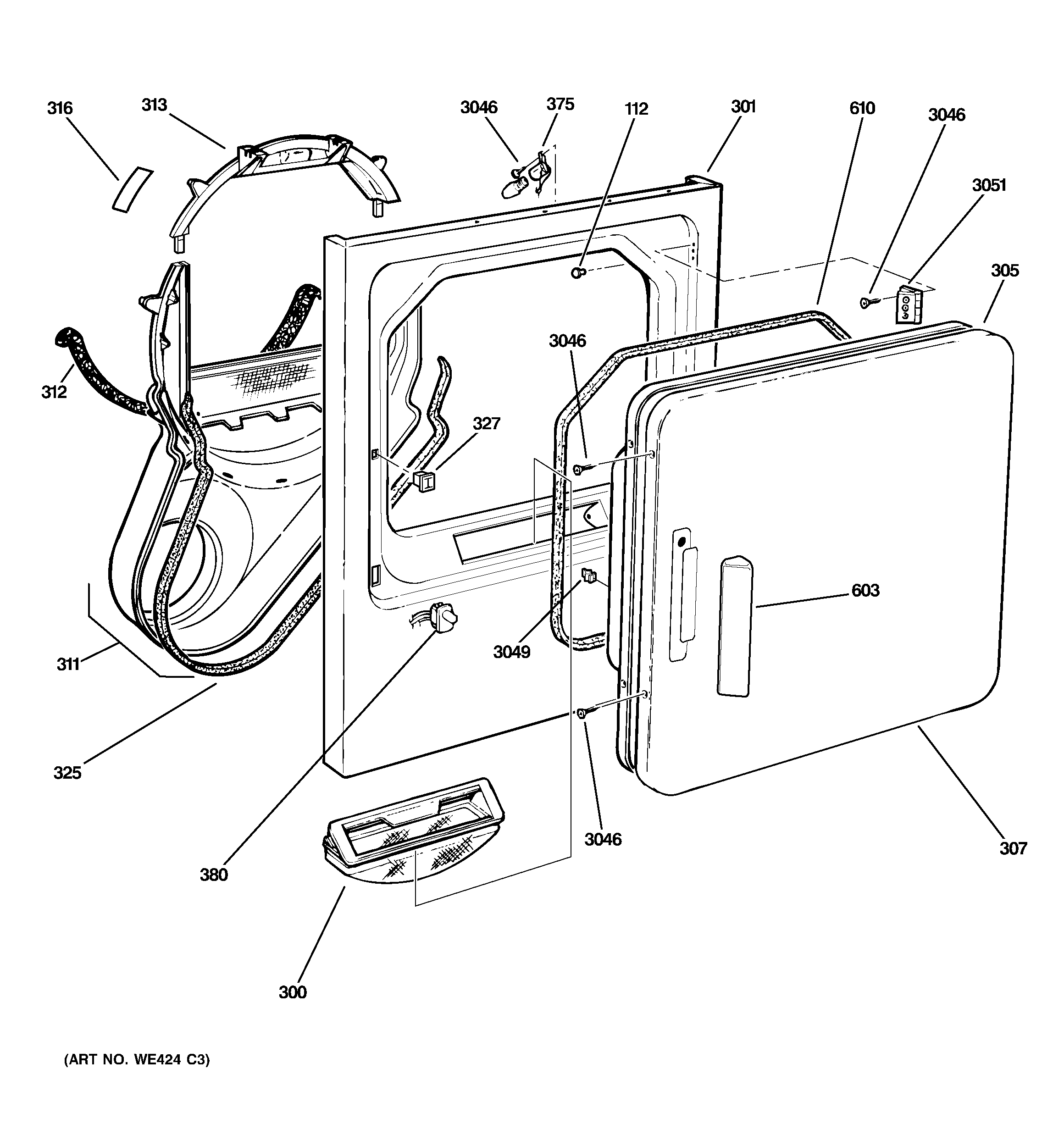 316
313
3046
375
112
301
610
3046
3051
305
312
3046
327
603
3049
311
325
3046
307
380
300
(ART NO. WE424 C3)