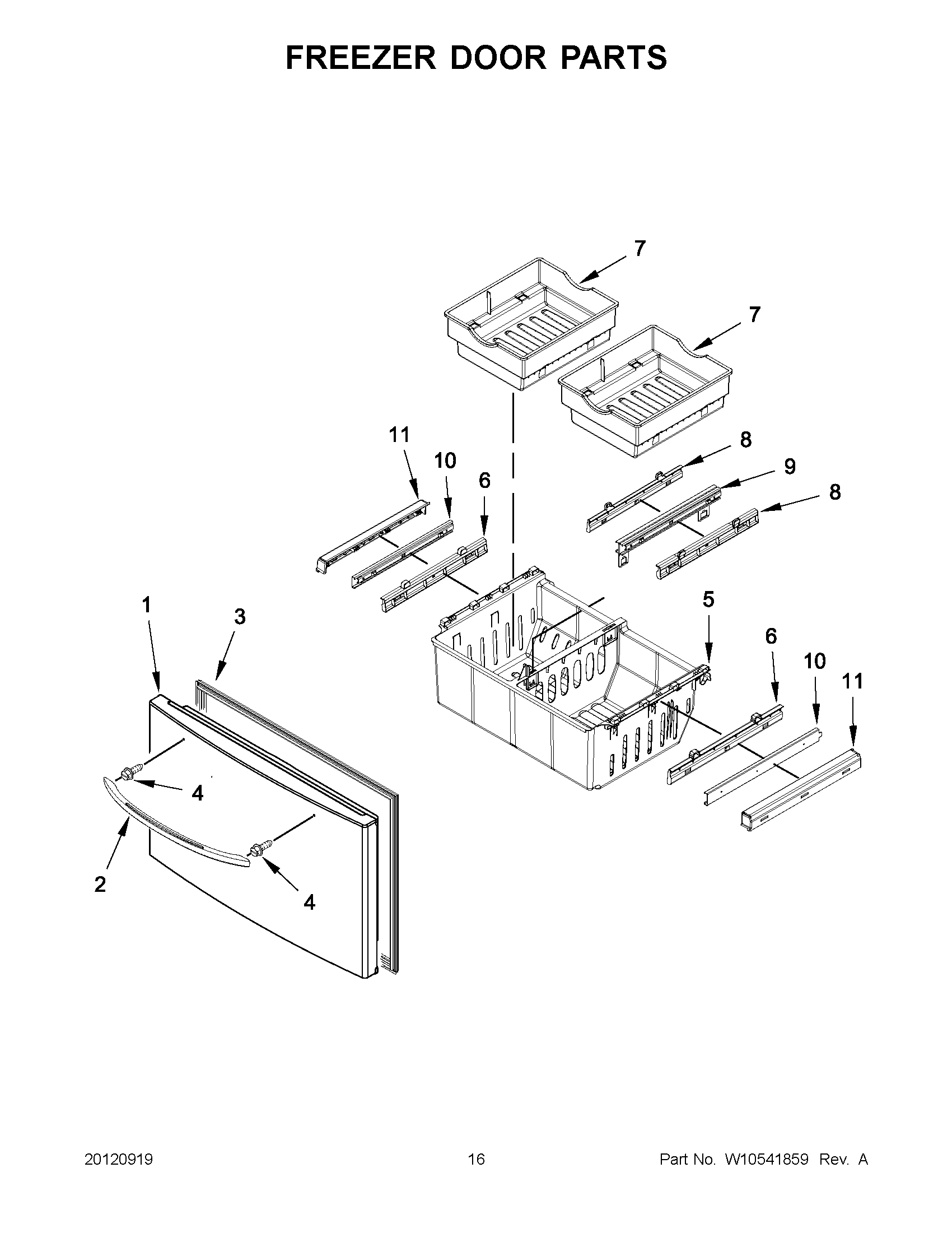 FREEZER DOOR PARTS

7

7

11

10

6

8

9

8

1

3

5

6

10

11

4

2

4

20120919

16

Part No. W10541859 Rev. A