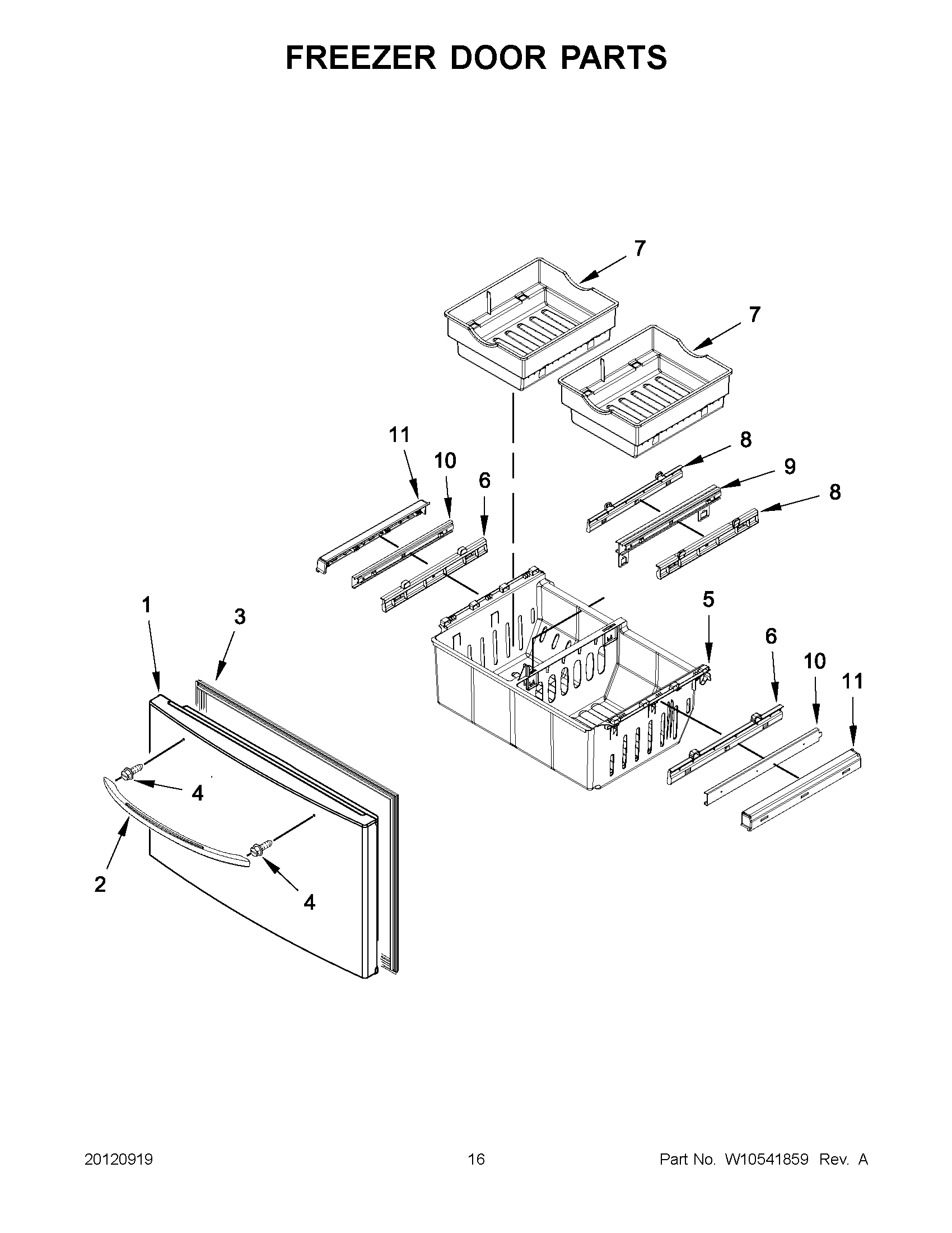 FREEZER DOOR PARTS

7

7

11

10

6

8

9

8

1

3

5

6

10

11

4

2

4

20120919

16

Part No. W10541859 Rev. A