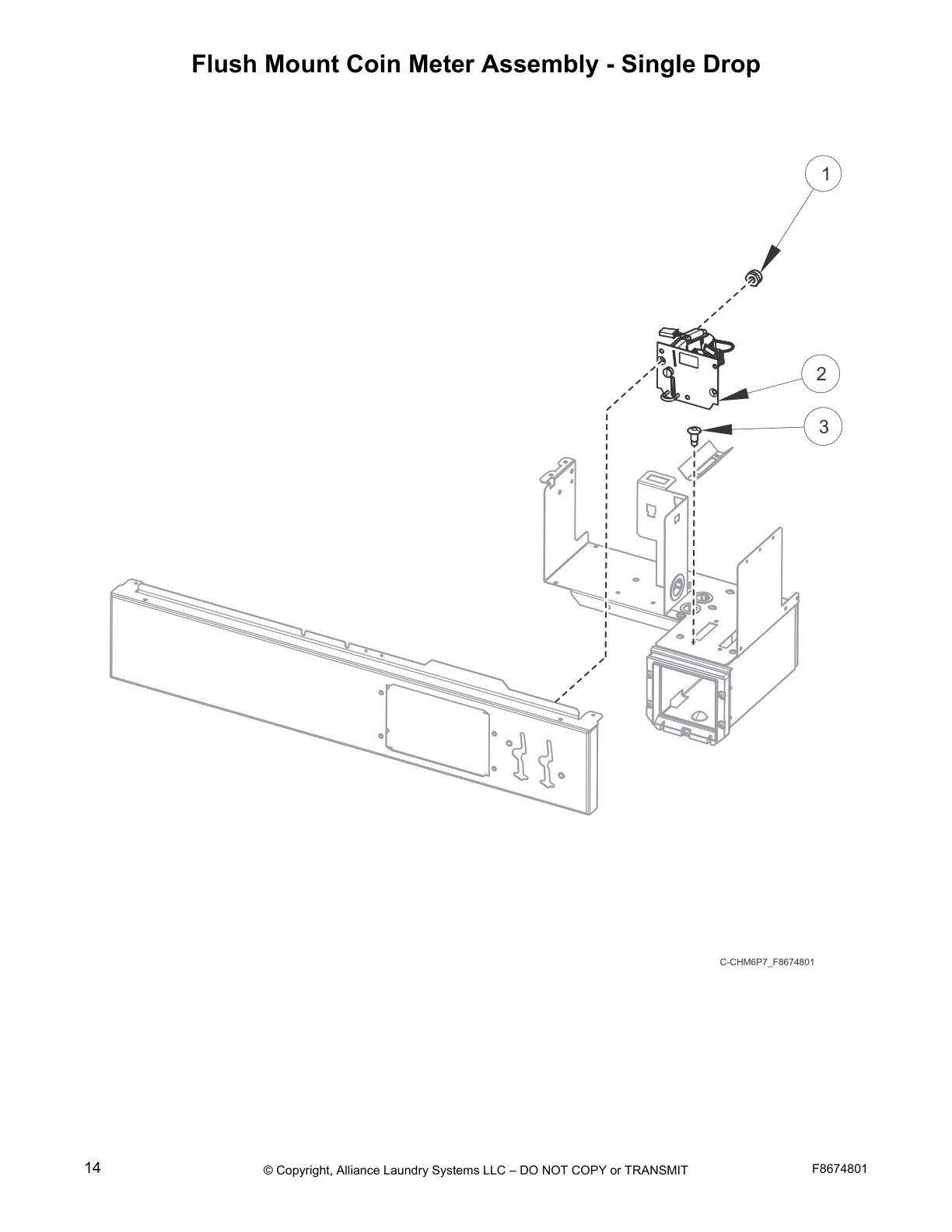 Flush Mount Coin Meter Assembly - Single Drop

1

2

3

C-CHM6P7_F8674801

14

© Copyright, Alliance Laundry Systems LLC – DO NOT COPY or TRANSMIT

F8674801