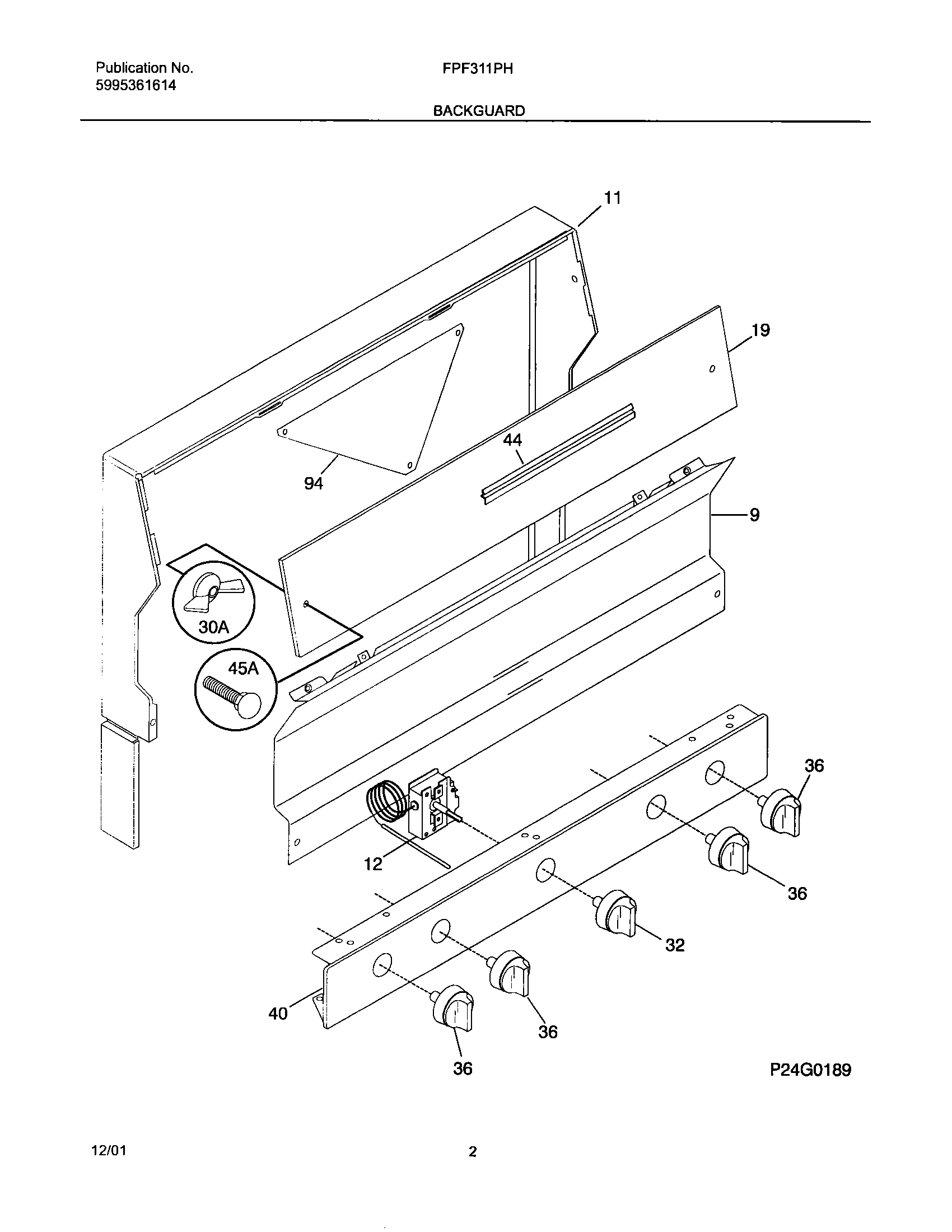 Publication No.
5995361614

FPF311PH

BACKGUARD

11

19

44

94

9

30A

45A

36

12

36

32

40

36

36

P24G0189

12/01

2