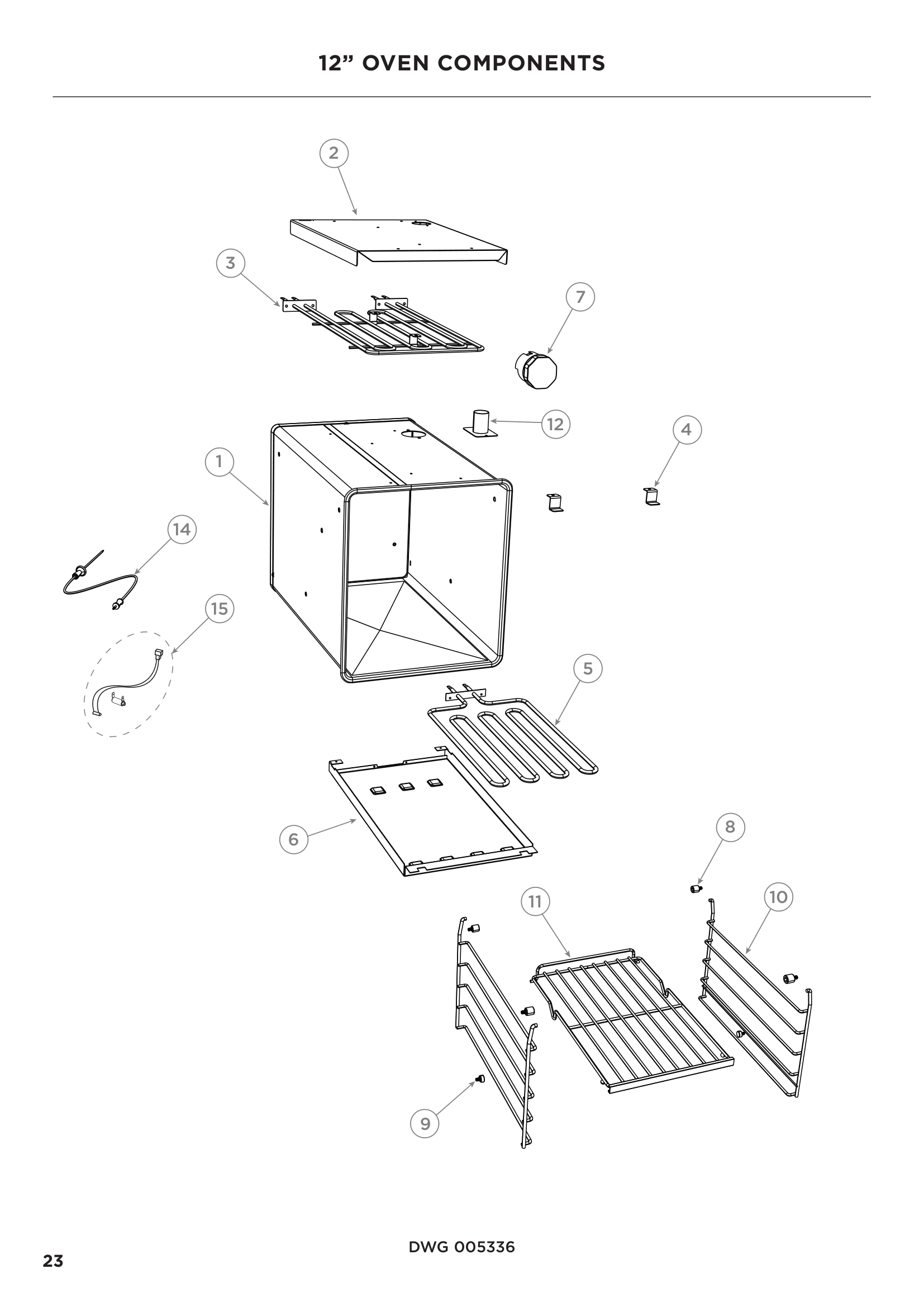 12” OVEN COMPONENTS

2
3
7
12
4
1
14
15
5
6
8
11
10
9

DWG 005336

23