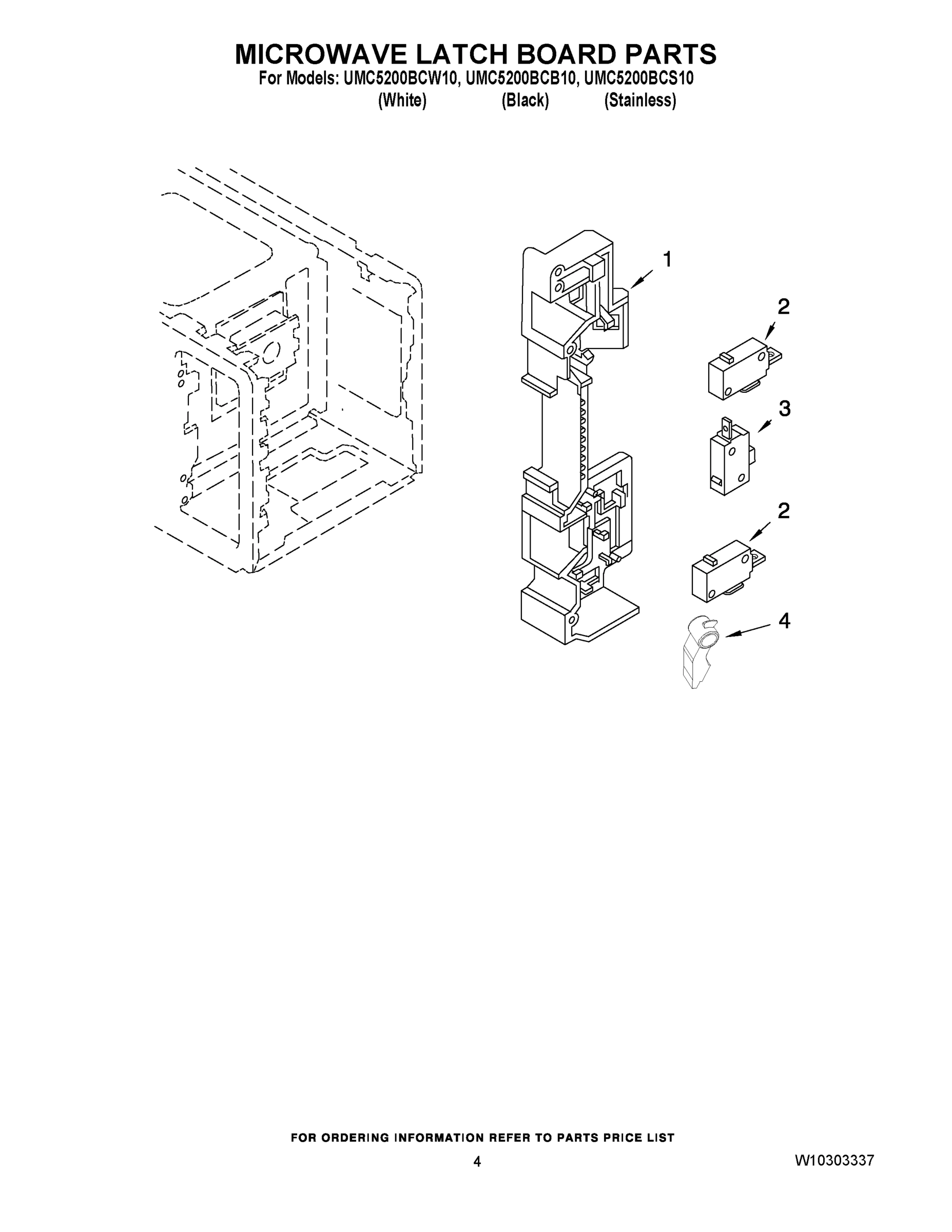 MICROWAVE LATCH BOARD PARTS
For Models: UMC5200BCW10, UMC5200BCB10, UMC5200BCS10
(White) (Black) (Stainless)

1

2

3

2

4

FOR ORDERING INFORMATION REFER TO PARTS PRICE LIST

4

W10303337