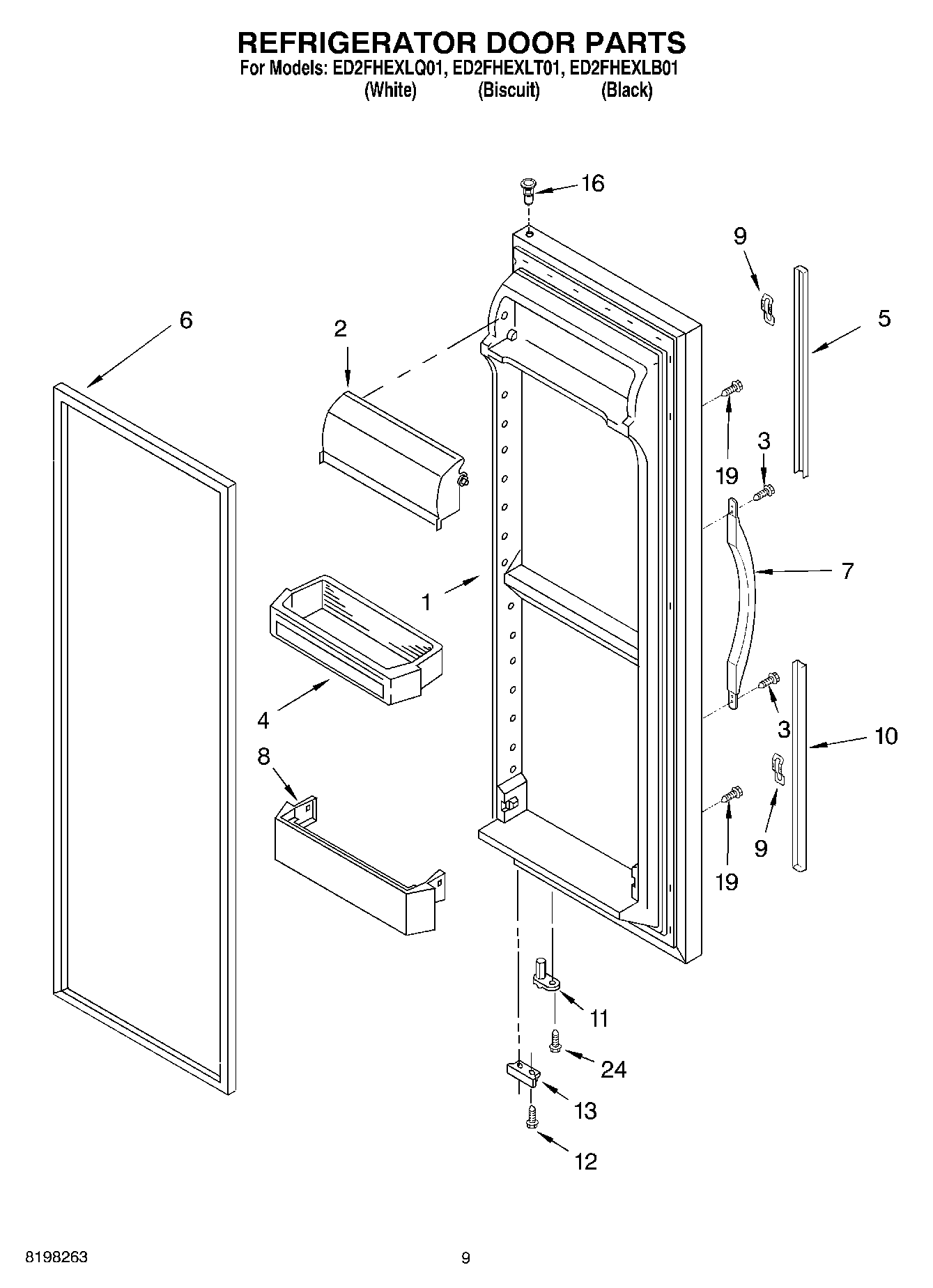 REFRIGERATOR DOOR PARTS
For Models: ED2FHEXLQ01, ED2FHEXLT01, ED2FHEXLB01
(White) (Biscuit) (Black)

16
9
5
6
2
19
3
7
1
4
3
10
8
9
19
11
24
13
12

8198263
9