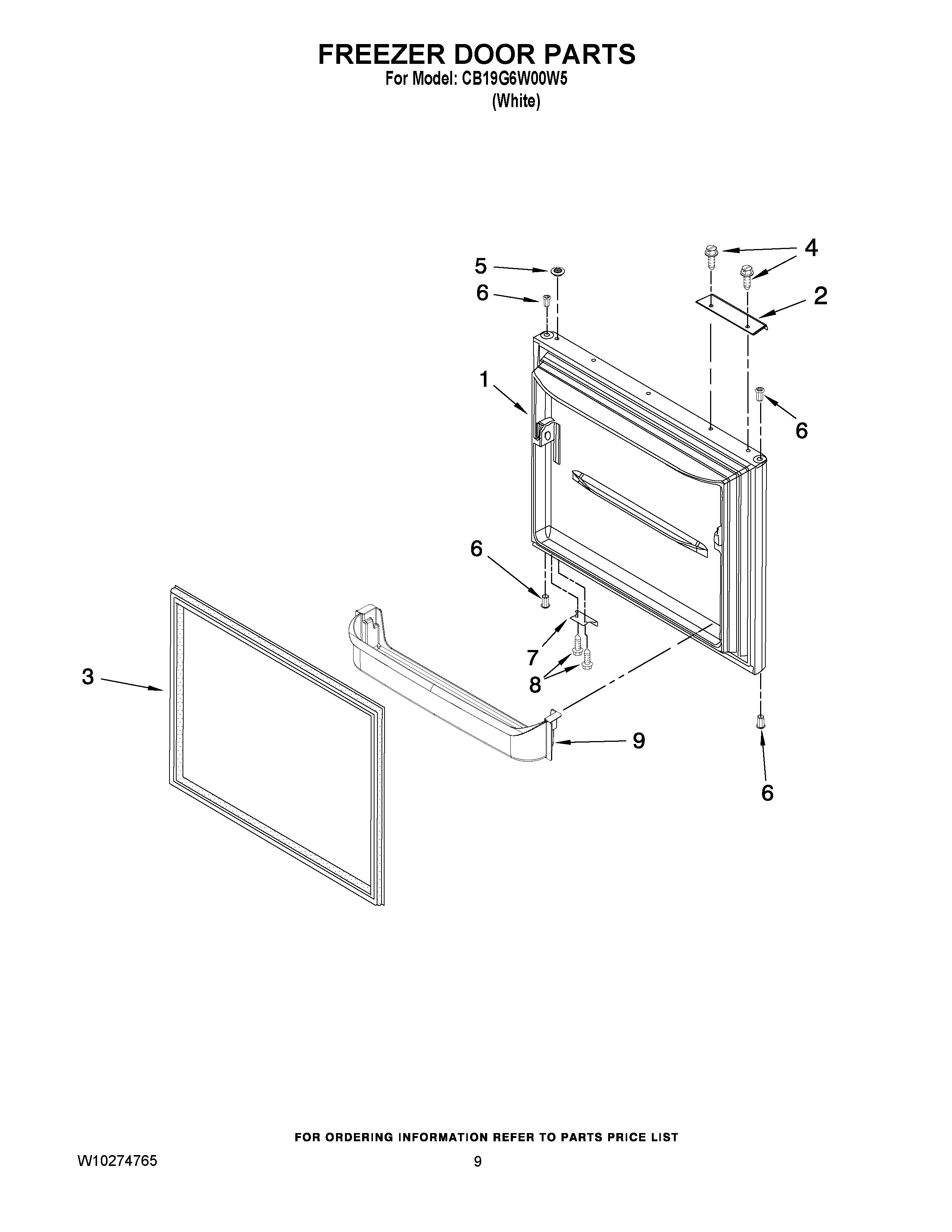 FREEZER DOOR PARTS
For Model: CB19G6W00W5
(White)

5
6
4
2
1
6
6
7
8
3
9
6

FOR ORDERING INFORMATION REFER TO PARTS PRICE LIST

W10274765

9