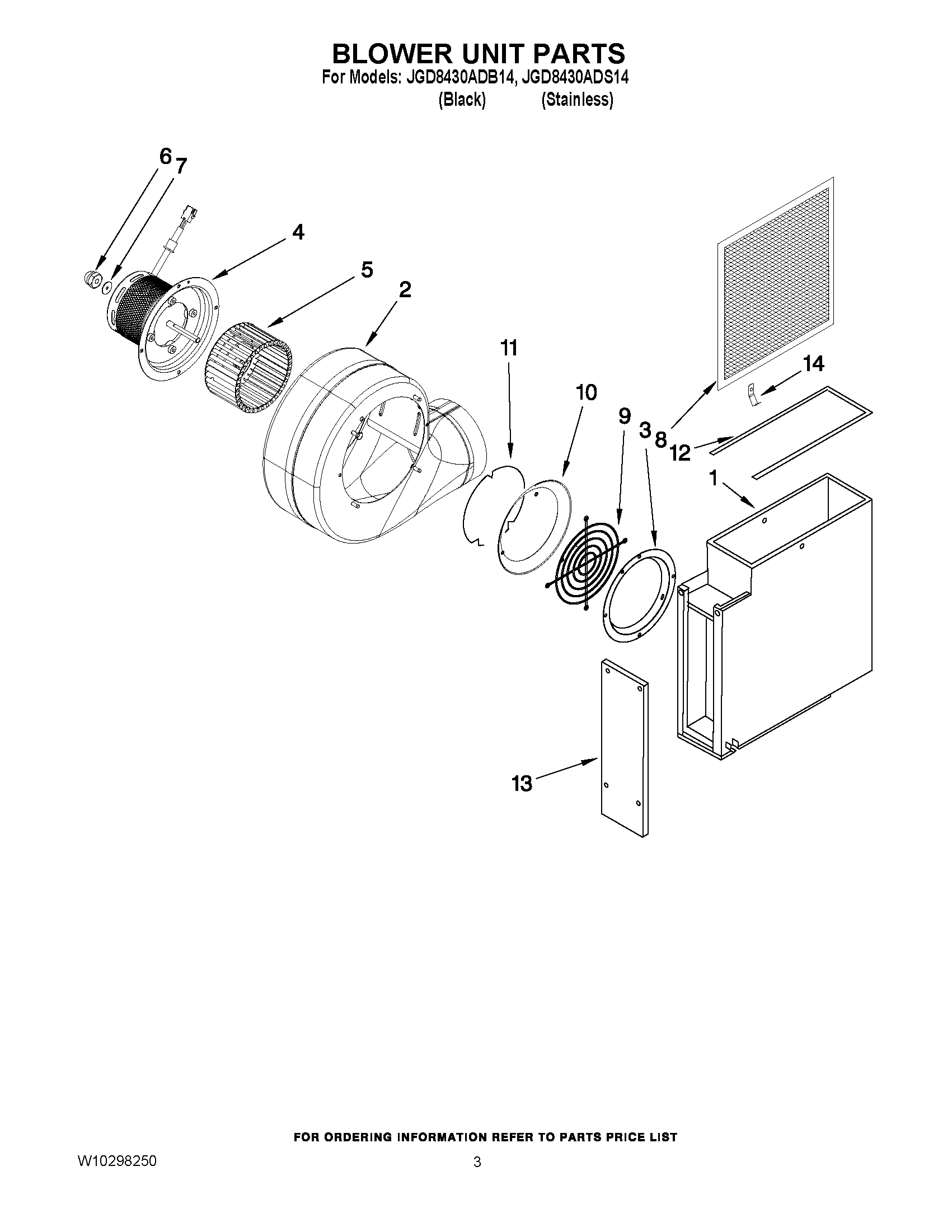 BLOWER UNIT PARTS
For Models: JGD8430ADB14, JGD8430ADS14
(Black) (Stainless)

6 7
4
5
2
11
10
9
3
8
12
14
1
13

FOR ORDERING INFORMATION REFER TO PARTS PRICE LIST

W10298250
3