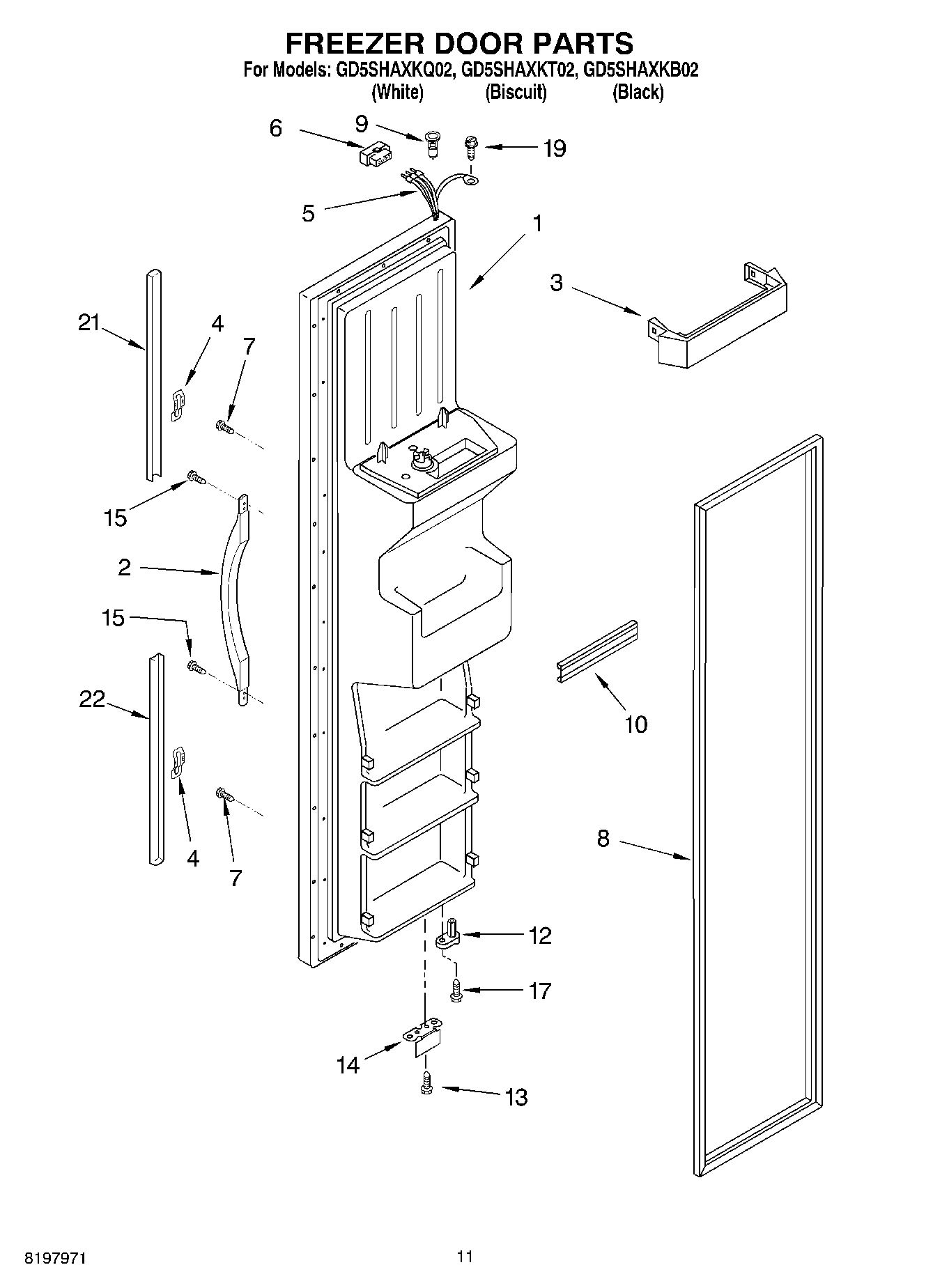 FREEZER DOOR PARTS
For Models: GD5SHAXKQ02, GD5SHAXKT02, GD5SHAXKB02
(White) (Biscuit) (Black)

6
9
19
5
1
3
21
4
7
15
2
15
22
4
7
10
8
12
17
14
13

8197971
11