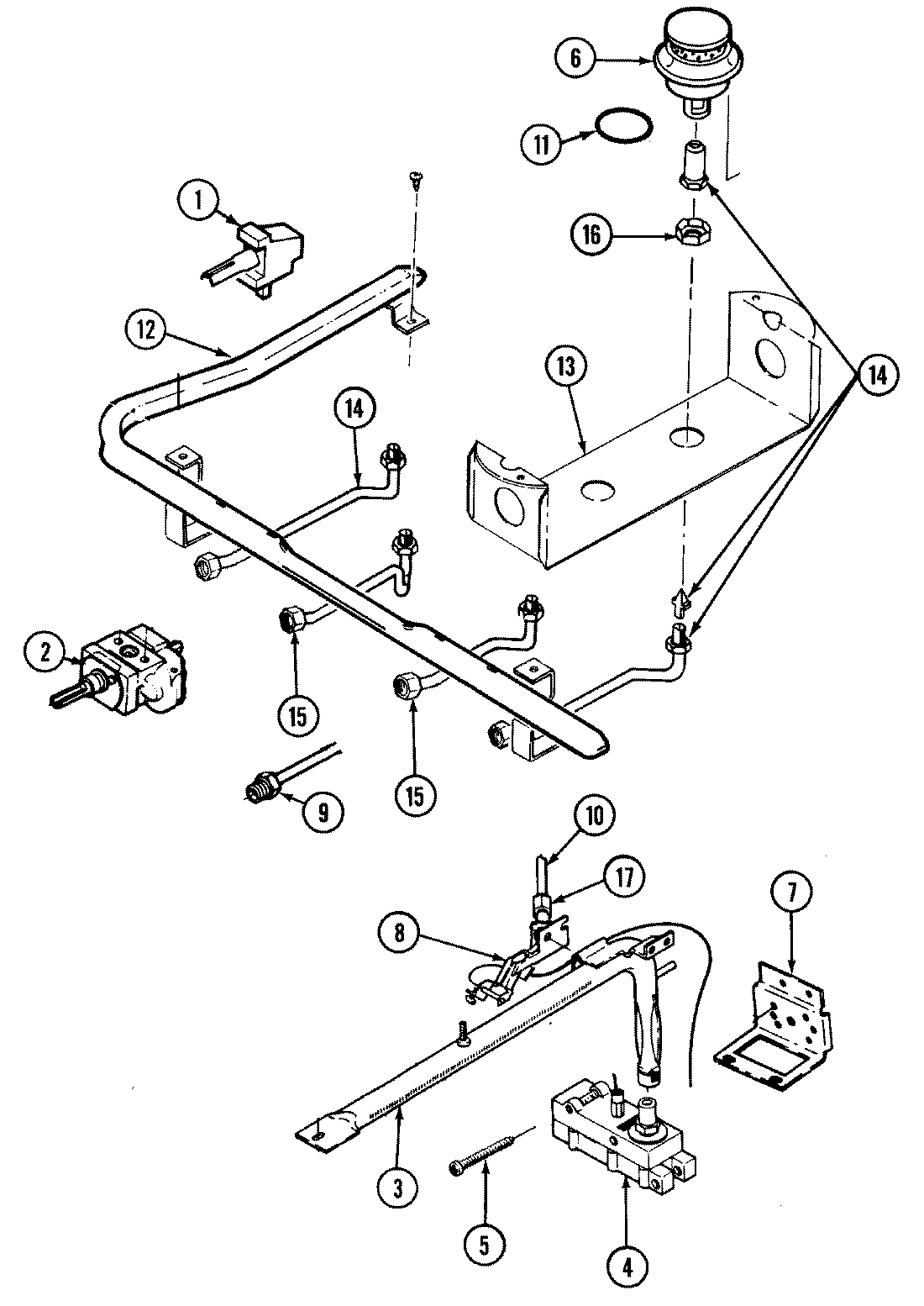 6
11
1
16
12
13
14
14
2
15
15
9
10
17
8
7
3
5
4