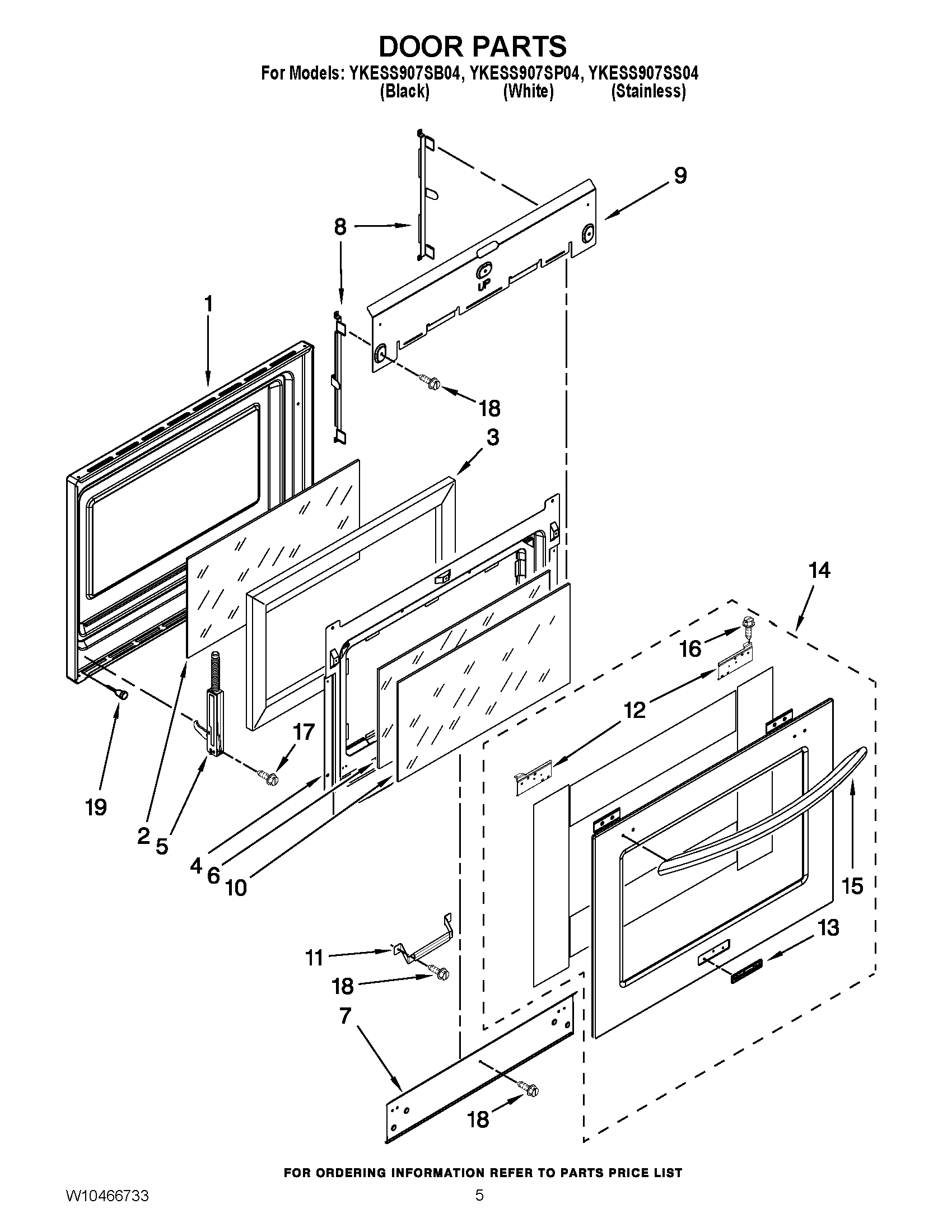 DOOR PARTS

For Models: YKESS907SB04, YKESS907SP04, YKESS907SS04
(Black) (White) (Stainless)

9
8
UP
1
18
3
14
16
12
17
19
2
5
4
6
10
15
13
11
18
7
18

FOR ORDERING INFORMATION REFER TO PARTS PRICE LIST

W10466733
5