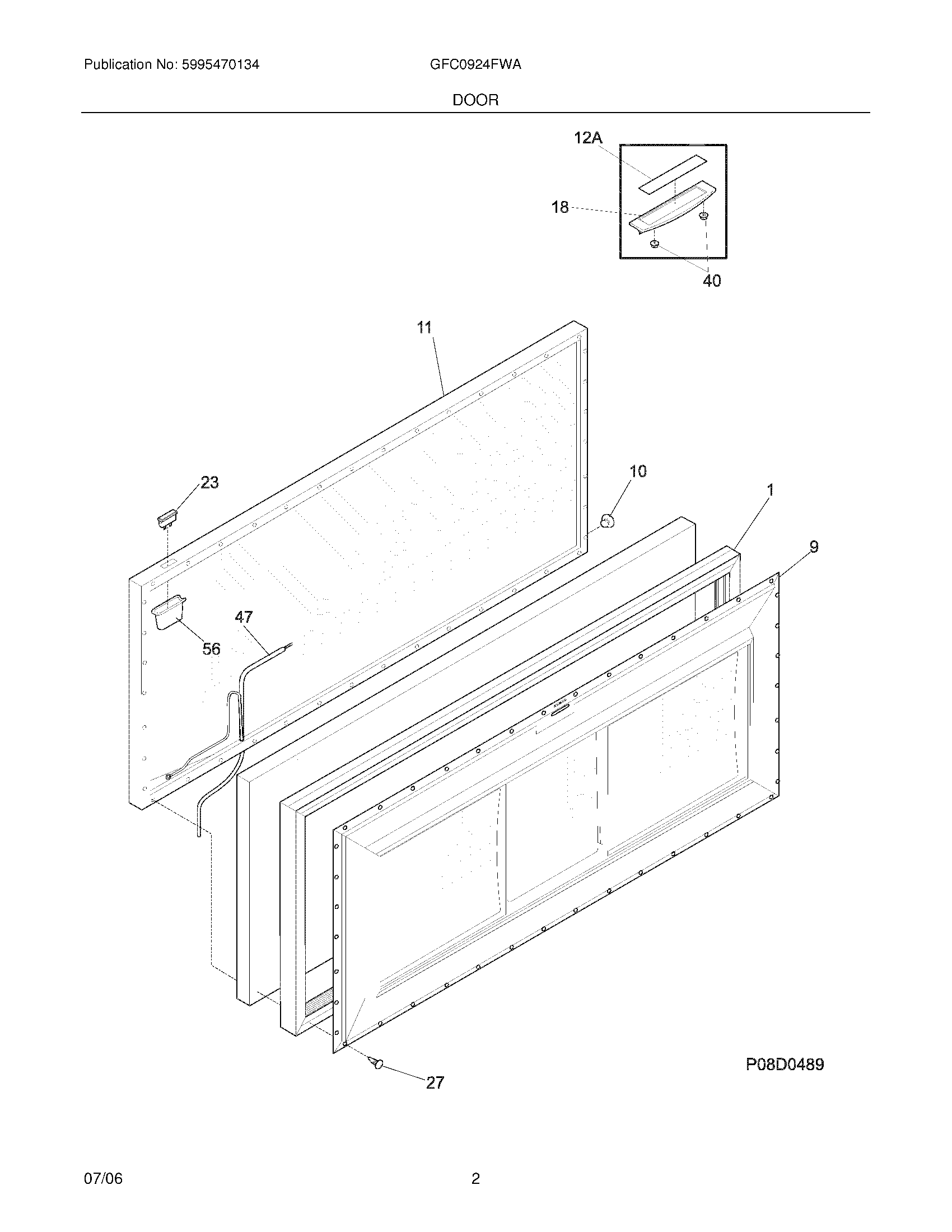 Publication No: 5995470134

GFC0924FWA

DOOR

12A

18

40

11

23

10

1

9

47

56

27

P08D0489

07/06

2