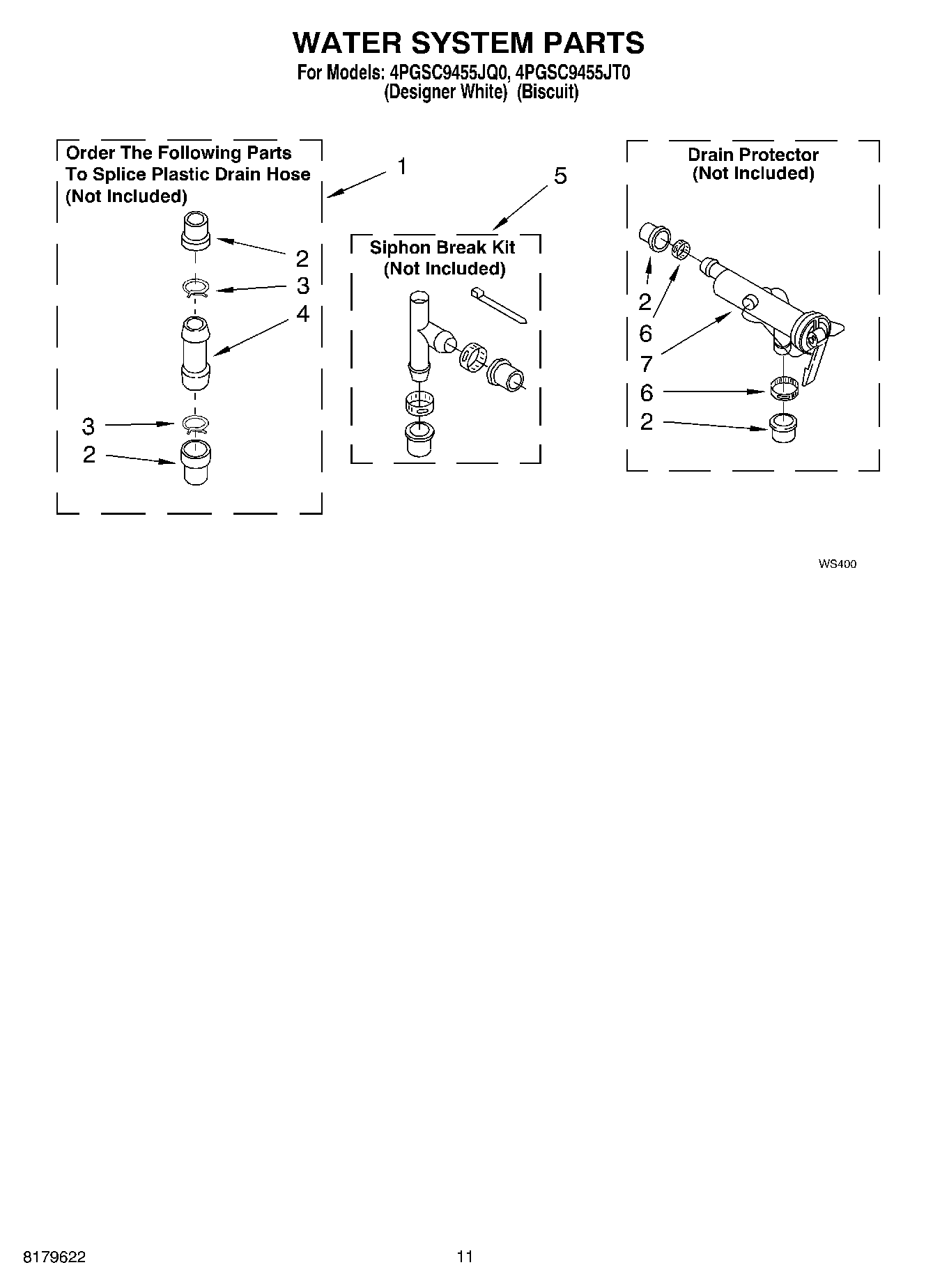 WATER SYSTEM PARTS
For Models: 4PGSC9455JQ0, 4PGSC9455JT0
(Designer White) (Biscuit)

Order The Following Parts To Splice Plastic Drain Hose (Not Included)

1

2

3

4

3

2

5

Siphon Break Kit (Not Included)

Drain Protector (Not Included)

2

6

7

6

2

WS400

8179622

11