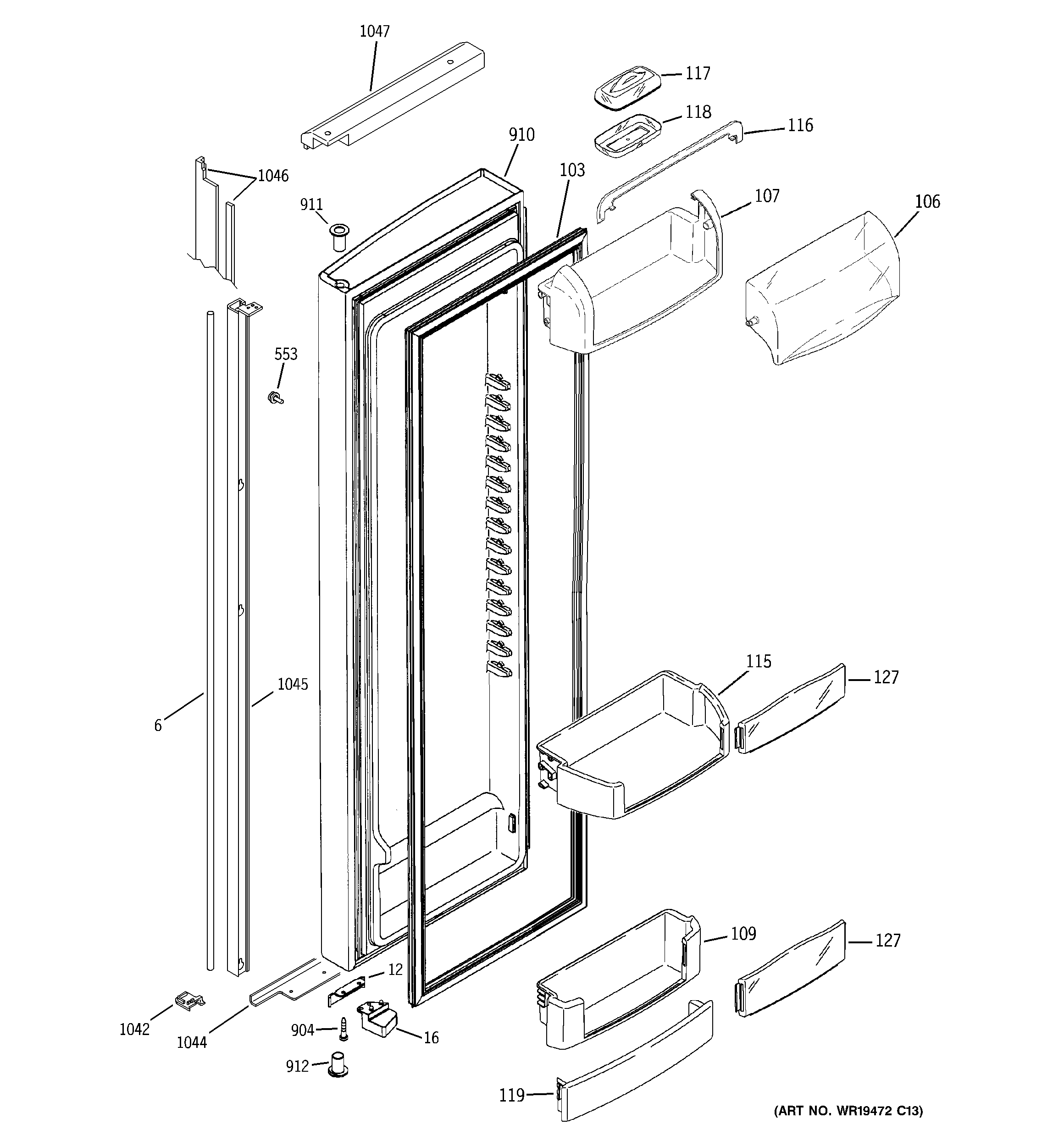 1047
117
118
116
910
103
1046
911
107
106
553
115
127
1045
6
109
127
12
1042
1044
904
16
912
119
(ART NO. WR19472 C13)