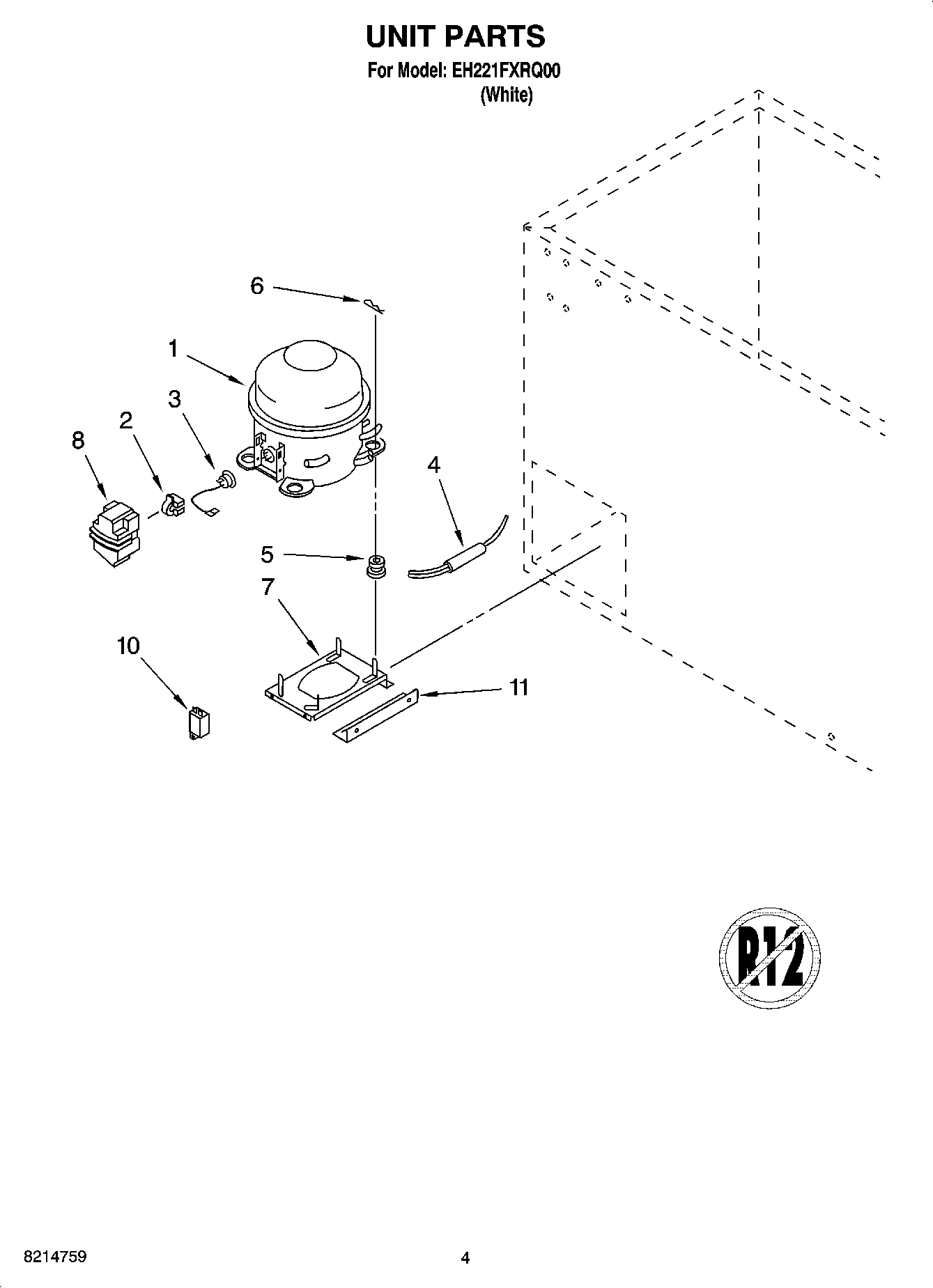 UNIT PARTS
For Model: EH221FXRQ00
(White)

6
1
3
2
8
4
5
7
10
11

R12

8214759

4