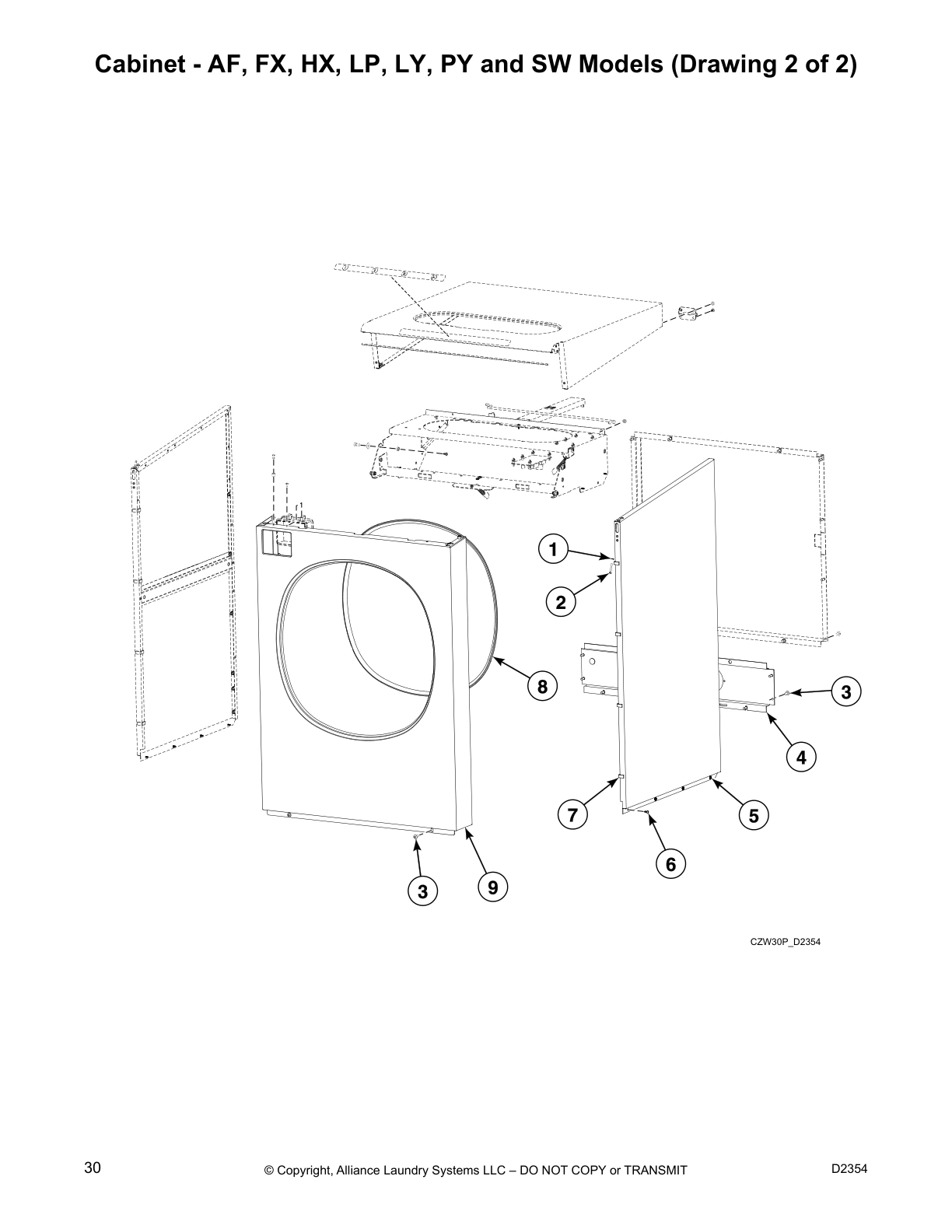 Cabinet - AF, FX, HX, LP, LY, PY and SW Models (Drawing 2 of 2)

1
2
8
3
4
7
5
6
3
9

CZW30P_D2354

30 © Copyright, Alliance Laundry Systems LLC – DO NOT COPY or TRANSMIT D2354