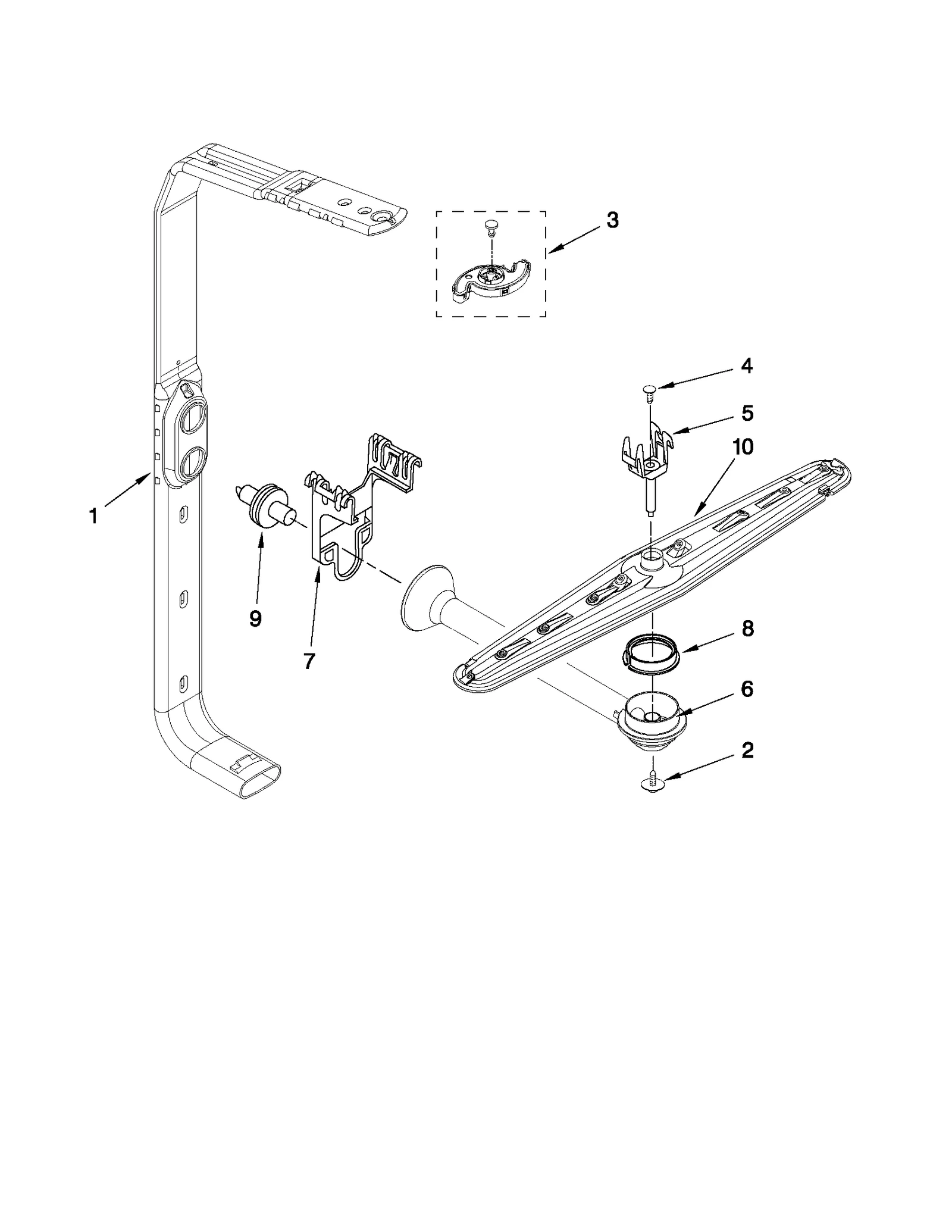 3

4

5

10

1

9

7

8

6

2