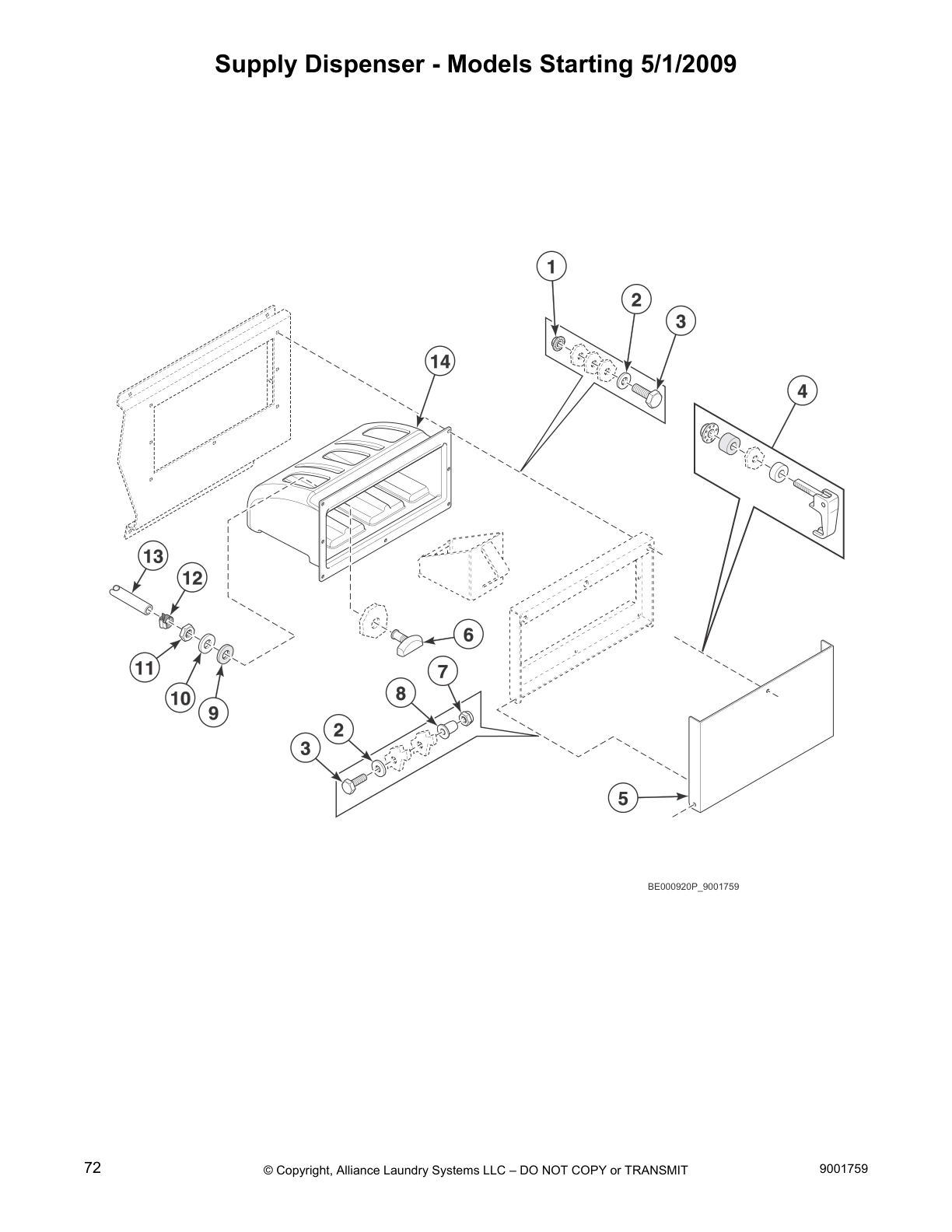 Supply Dispenser - Models Starting 5/1/2009

1
2
3
14
4
13
12
11
10
9
6
7
8
2
3
5

BE000920P_9001759

72

© Copyright, Alliance Laundry Systems LLC – DO NOT COPY or TRANSMIT

9001759