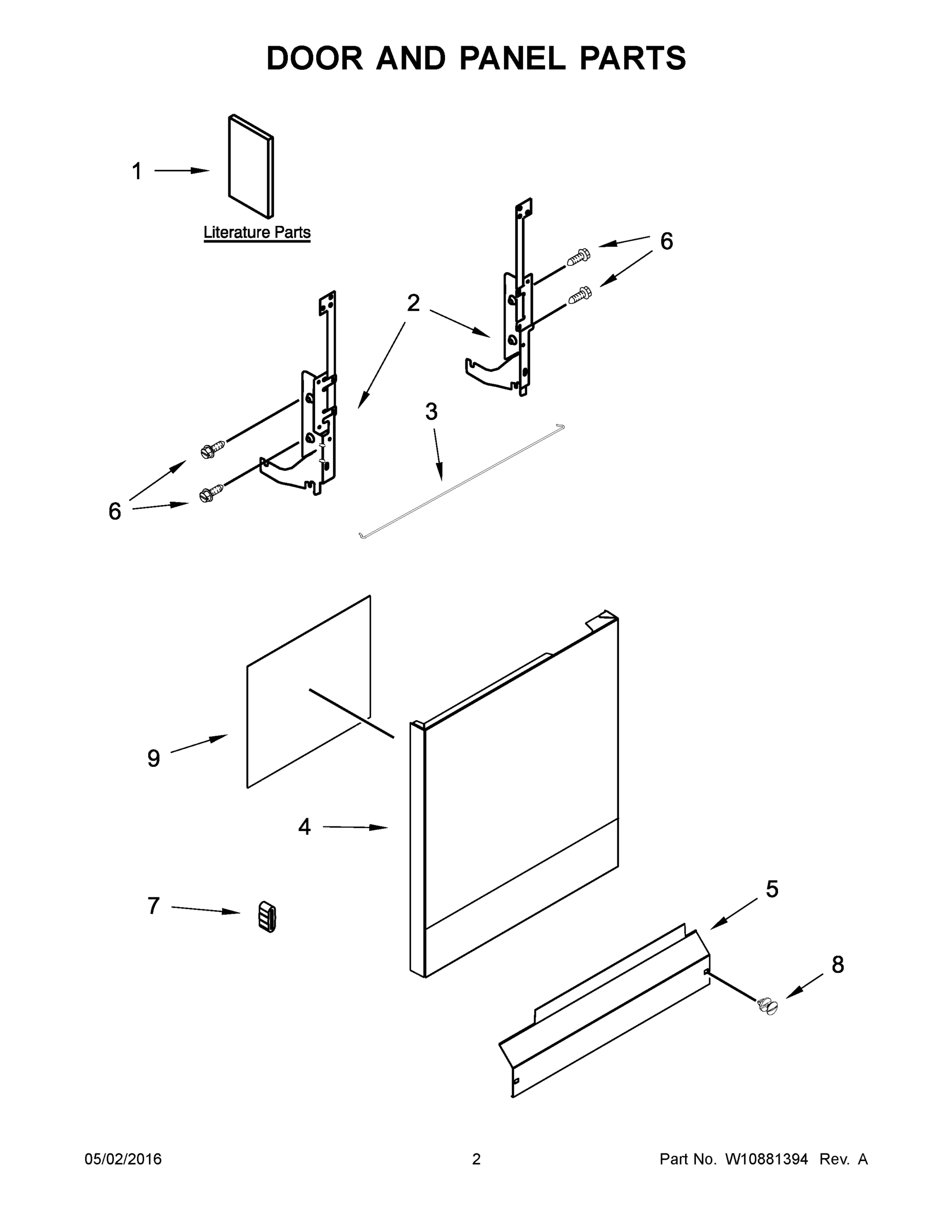 DOOR AND PANEL PARTS

1

Literature Parts

6

2

3

6

9

4

7

5

8

05/02/2016

2

Part No. W10881394 Rev. A