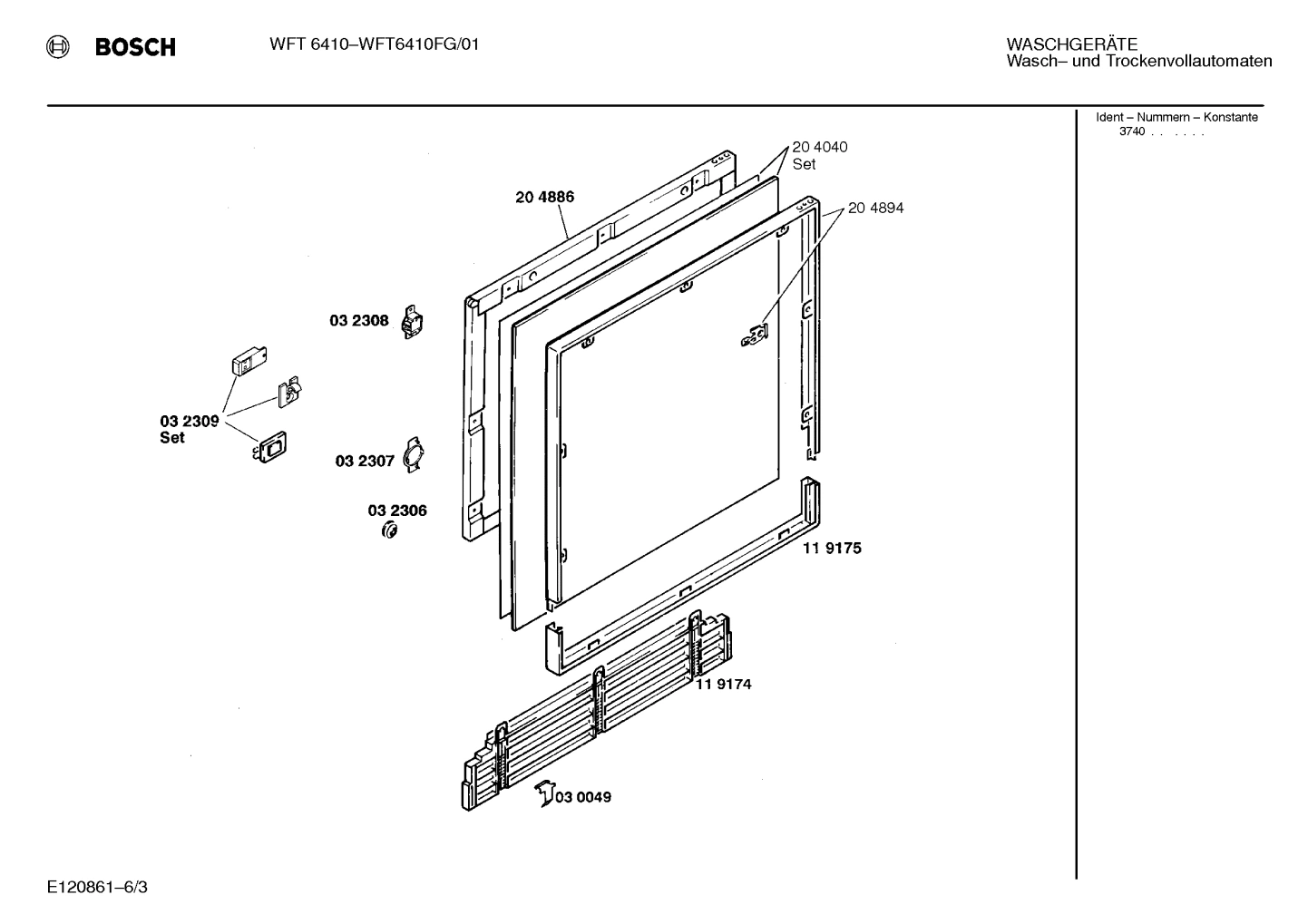 BOSCH

WFT 6410–WFT6410FG/01

WASCHGERÄTE
Wasch– und Trockenvollautomaten

Ident – Nummern – Konstante
3740 . . . . . .

20 4040
Set

20 4886

20 4894

03 2308

03 2309
Set

03 2307

03 2306

11 9175

11 9174

03 0049

E120861–6/3