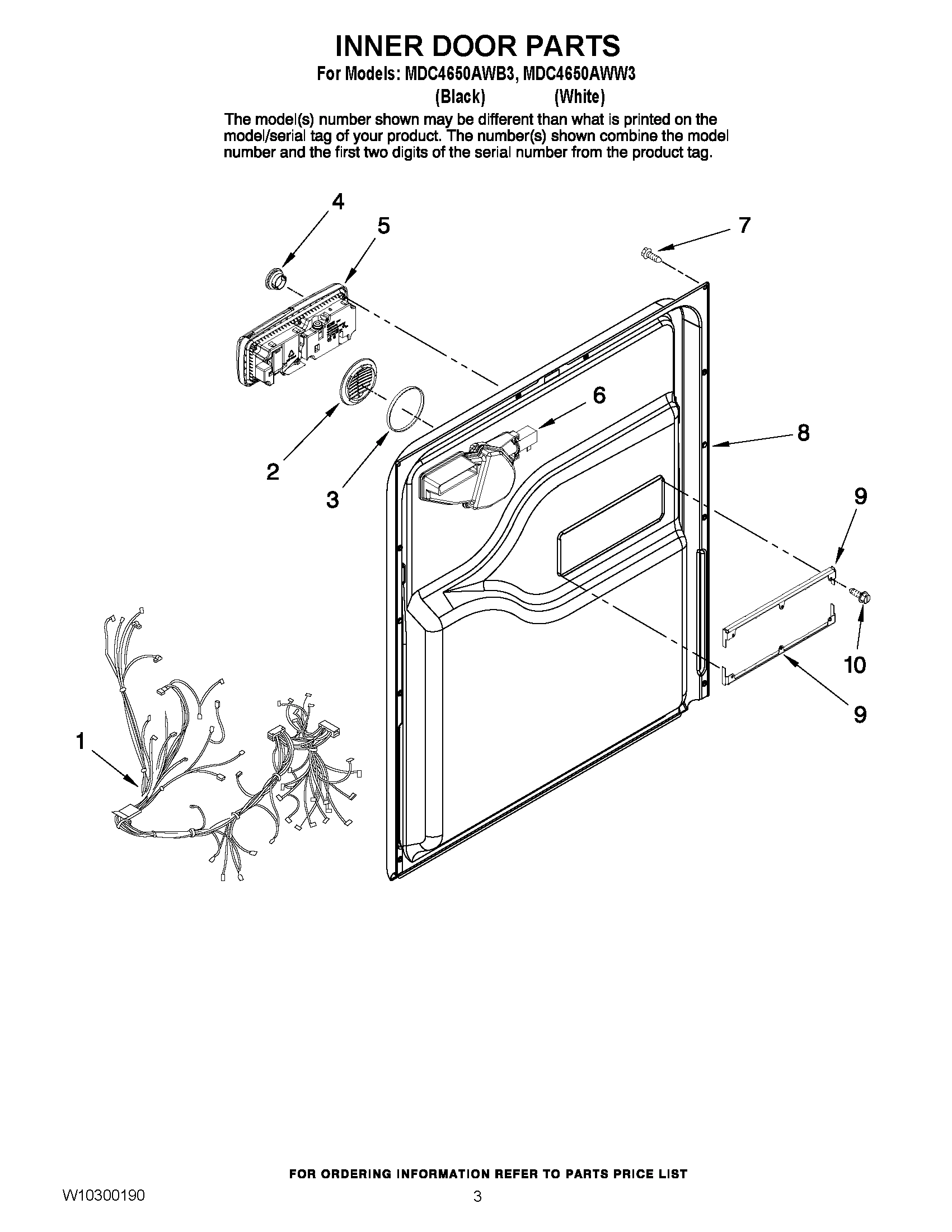 INNER DOOR PARTS

For Models: MDC4650AWB3, MDC4650AWW3
(Black) (White)

The model(s) number shown may be different than what is printed on the model/serial tag of your product. The number(s) shown combine the model number and the first two digits of the serial number from the product tag.

4
5
7
6
8
2
3
9
10
9
1

FOR ORDERING INFORMATION REFER TO PARTS PRICE LIST

W10300190

3