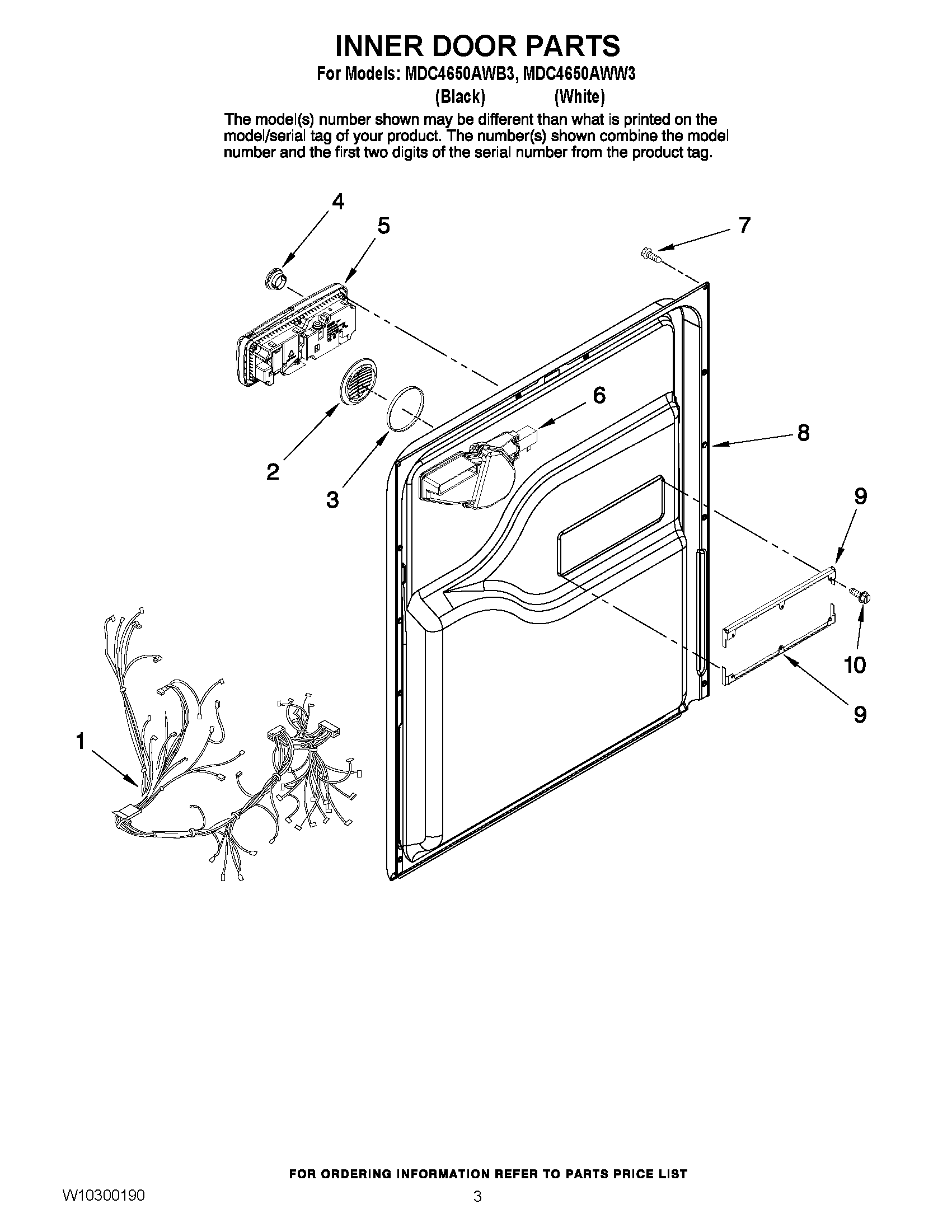 INNER DOOR PARTS

For Models: MDC4650AWB3, MDC4650AWW3
(Black) (White)

The model(s) number shown may be different than what is printed on the model/serial tag of your product. The number(s) shown combine the model number and the first two digits of the serial number from the product tag.

4
5
7
6
8
2
3
9
10
9
1

FOR ORDERING INFORMATION REFER TO PARTS PRICE LIST

W10300190
3