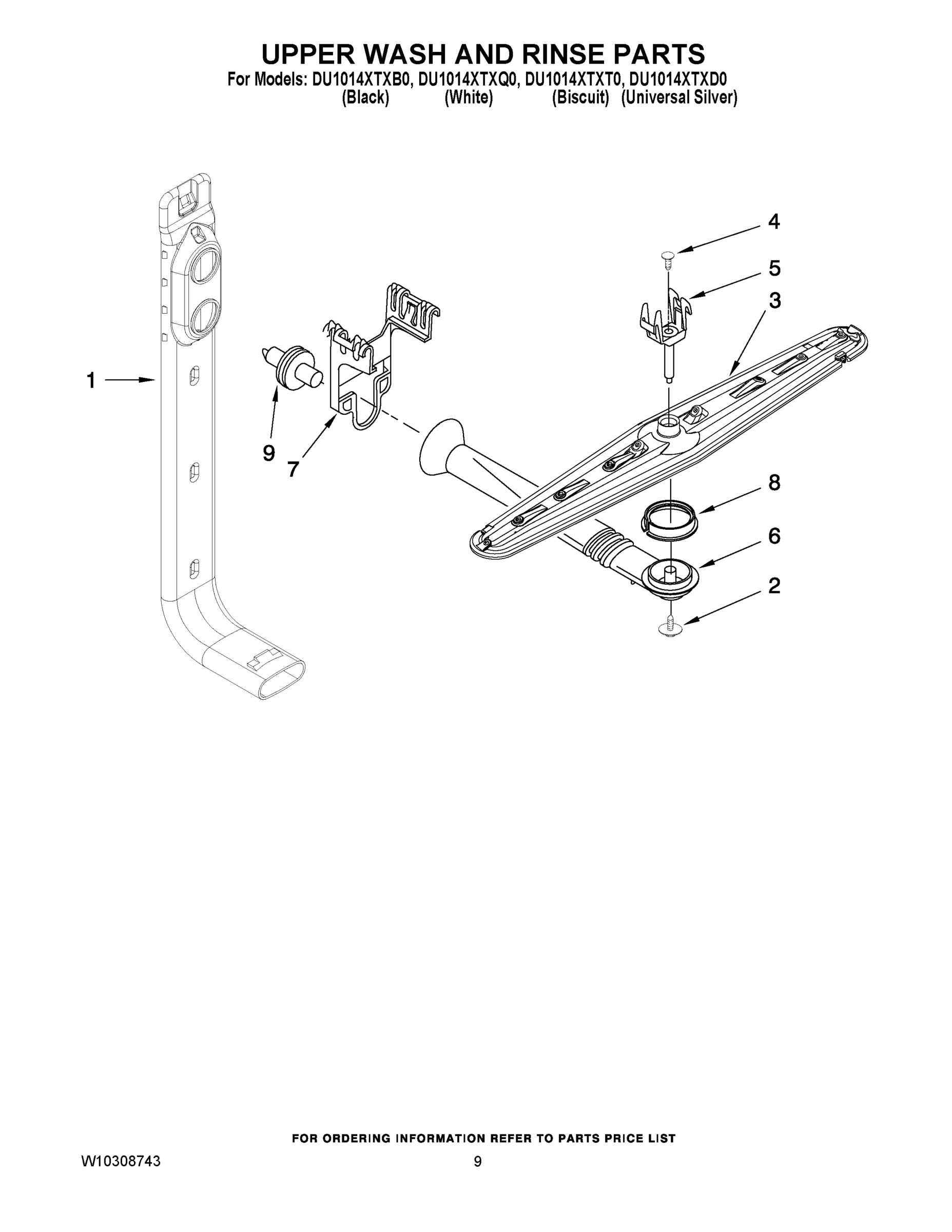 UPPER WASH AND RINSE PARTS
For Models: DU1014XTXB0, DU1014XTXQ0, DU1014XTXT0, DU1014XTXD0
(Black) (White) (Biscuit) (Universal Silver)

4
5
3
1
9
7
8
6
2

FOR ORDERING INFORMATION REFER TO PARTS PRICE LIST

W10308743

9