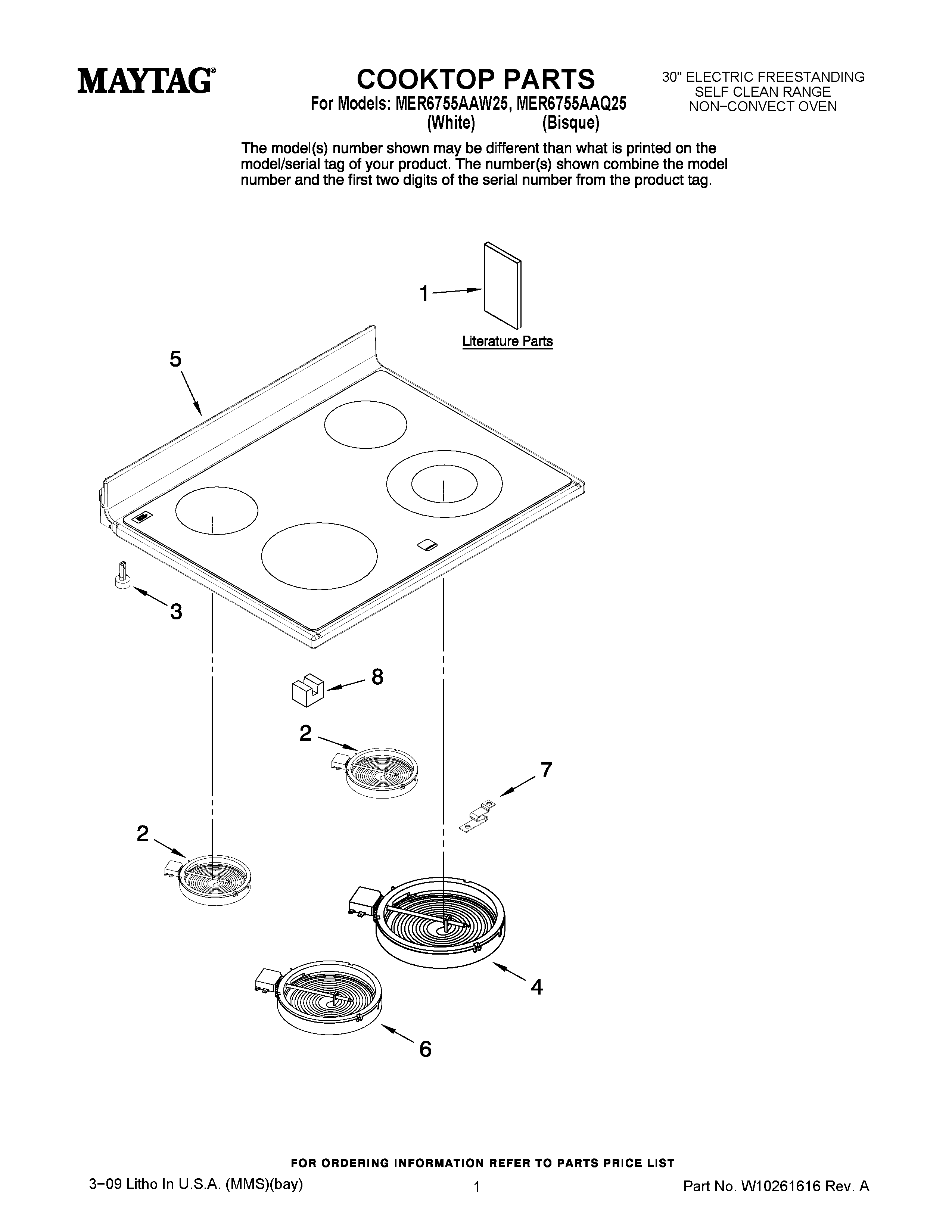 MAYTAG®

COOKTOP PARTS
For Models: MER6755AAW25, MER6755AAQ25
(White) (Bisque)

30" ELECTRIC FREESTANDING
SELF CLEAN RANGE
NON−CONVECT OVEN

The model(s) number shown may be different than what is printed on the model/serial tag of your product. The number(s) shown combine the model number and the first two digits of the serial number from the product tag.

1

Literature Parts

5

3

8

2

7

2

4

6

FOR ORDERING INFORMATION REFER TO PARTS PRICE LIST

3−09 Litho In U.S.A. (MMS)(bay)

1

Part No. W10261616 Rev. A